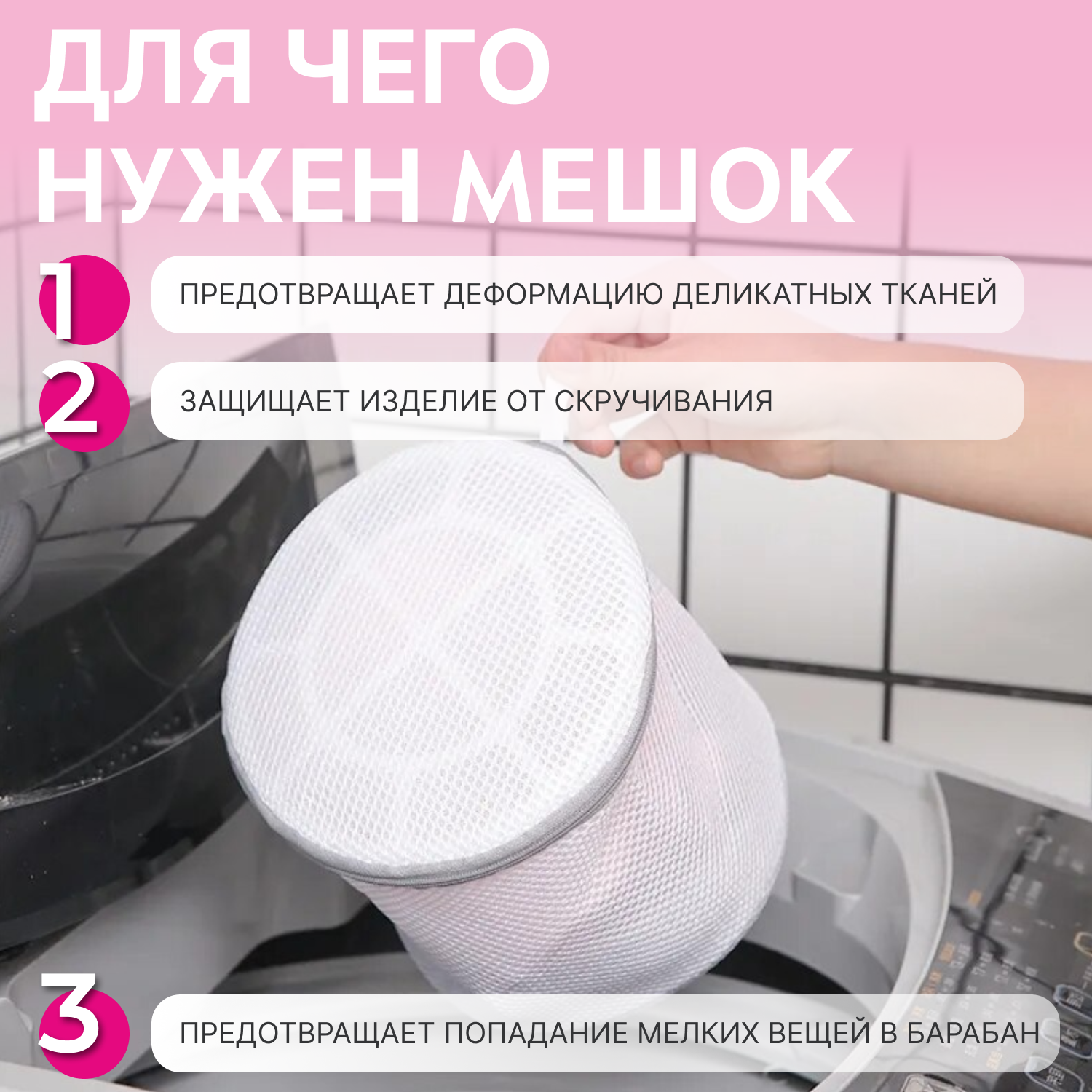 ДЛЯ ЧЕГО НУЖЕН МЕШОК

1 ПРЕДОТВРАЩАЕТ ДЕФОРМАЦИЮ ДЕЛИКАТНЫХ ТКАНЕЙ

2 ЗАЩИЩАЕТ ИЗДЕЛИЕ ОТ СКРУЧИВАНИЯ

3 ПРЕДОТВРАЩАЕТ ПОПАДАНИЕ МЕЛКИХ ВЕЩЕЙ В БАРАБАН