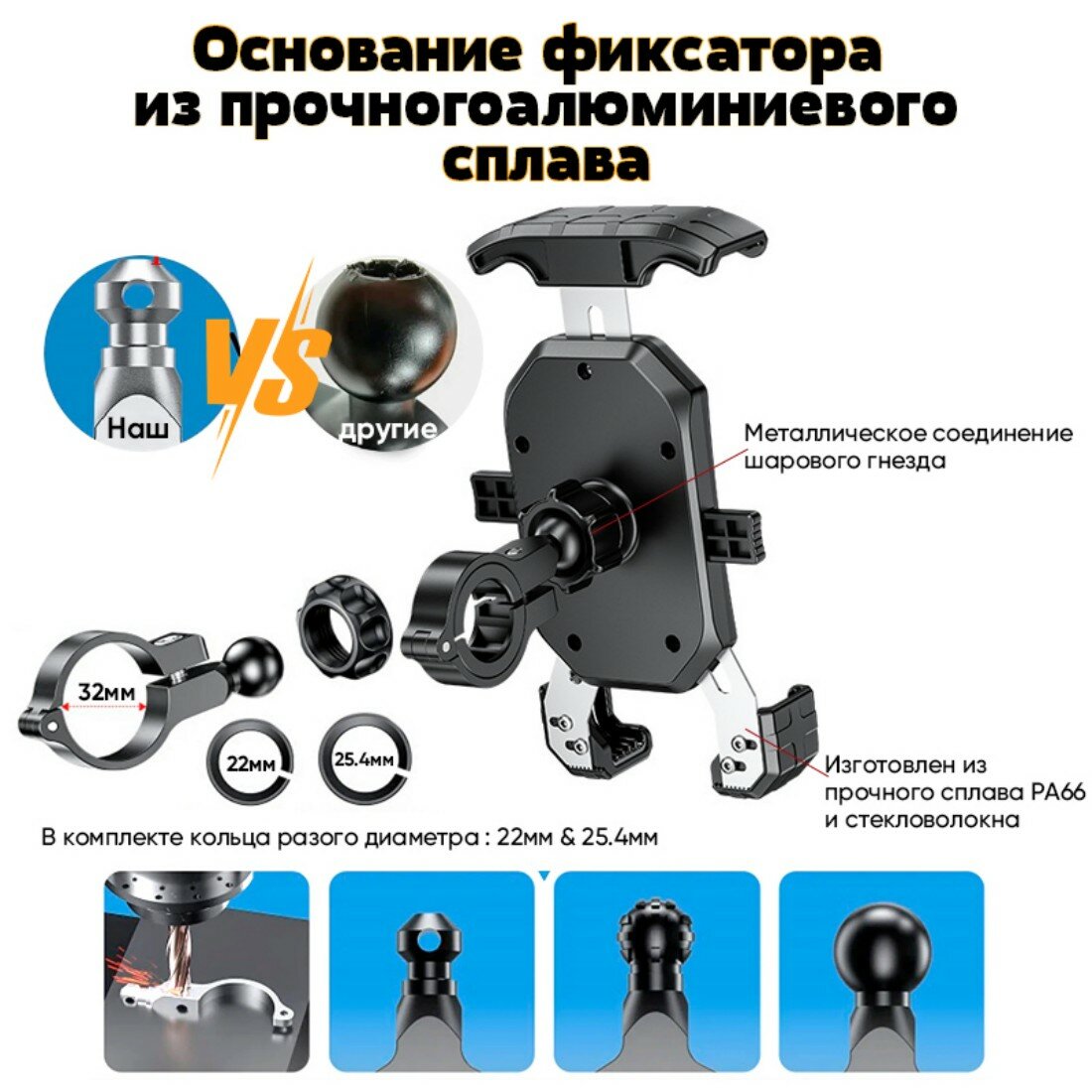 Основание фиксатора из прочногоалюминиевого сплава

Наш

VS

другие

Металлическое соединение шарового гнезда

32мм

22мм

25.4мм

Изготовлен из прочного сплава PA66 и стекловолокна

В комплекте кольца разого диаметра : 22мм & 25.4мм