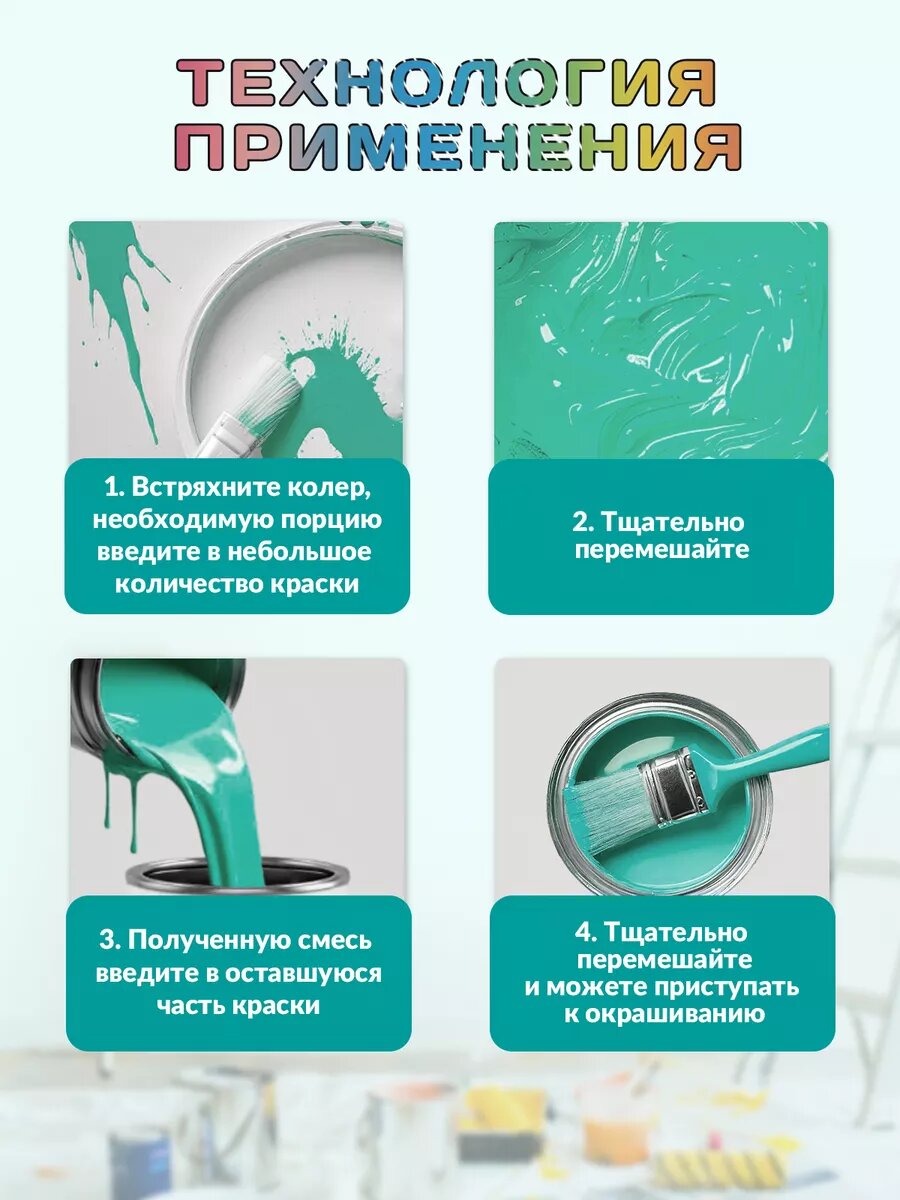 ТЕХНОЛОГИЯ ПРИМЕНЕНИЯ

1. Встряхните колер, необходимую порцию введите в небольшое количество краски

2. Тщательно перемешайте

3. Полученную смесь введите в оставшуюся часть краски

4. Тщательно перемешайте и можете приступать к окрашиванию