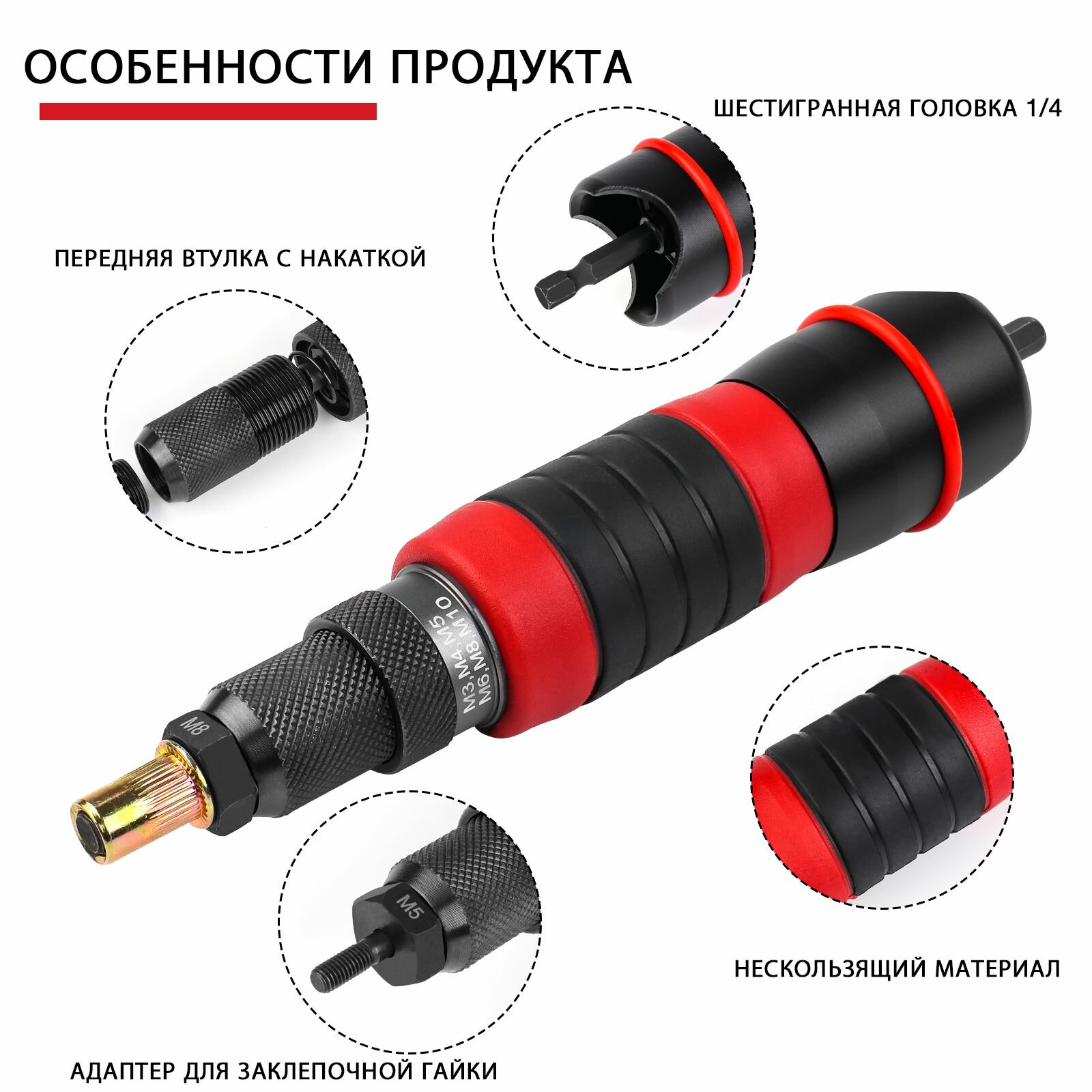 ОСОБЕННОСТИ ПРОДУКТА

ШЕСТИГРАННАЯ ГОЛОВКА 1/4

ПЕРЕДНЯЯ ВТУЛКА С НАКАТКОЙ

M3,M4,M5
M6,M8,M10

M8

M5

НЕСКОЛЬЗЯЩИЙ МАТЕРИАЛ

АДАПТЕР ДЛЯ ЗАКЛЕПОЧНОЙ ГАЙКИ