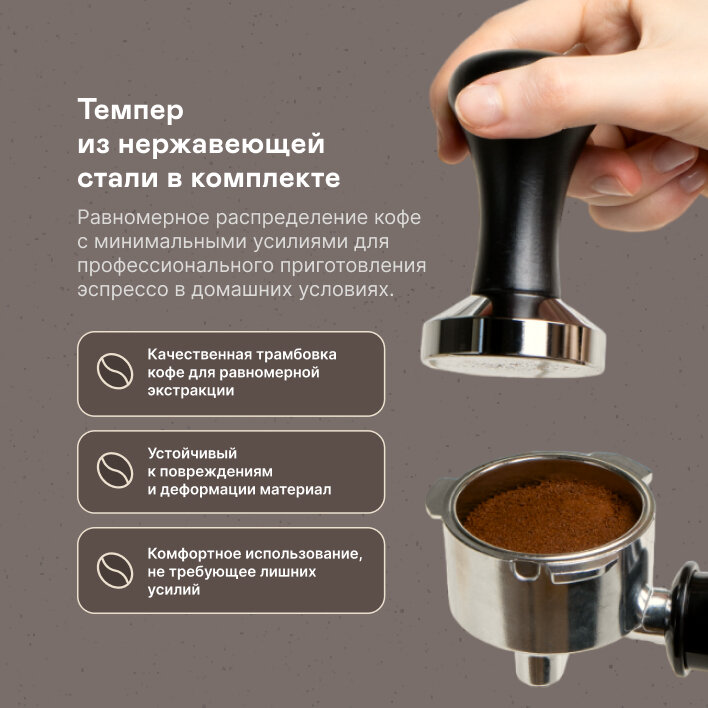 Темпер из нержавеющей стали в комплекте

Равномерное распределение кофе с минимальными усилиями для профессионального приготовления эспрессо в домашних условиях.

Качественная трамбовка кофе для равномерной экстракции

Устойчивый к повреждениям и деформации материал

Комфортное использование, не требующее лишних усилий