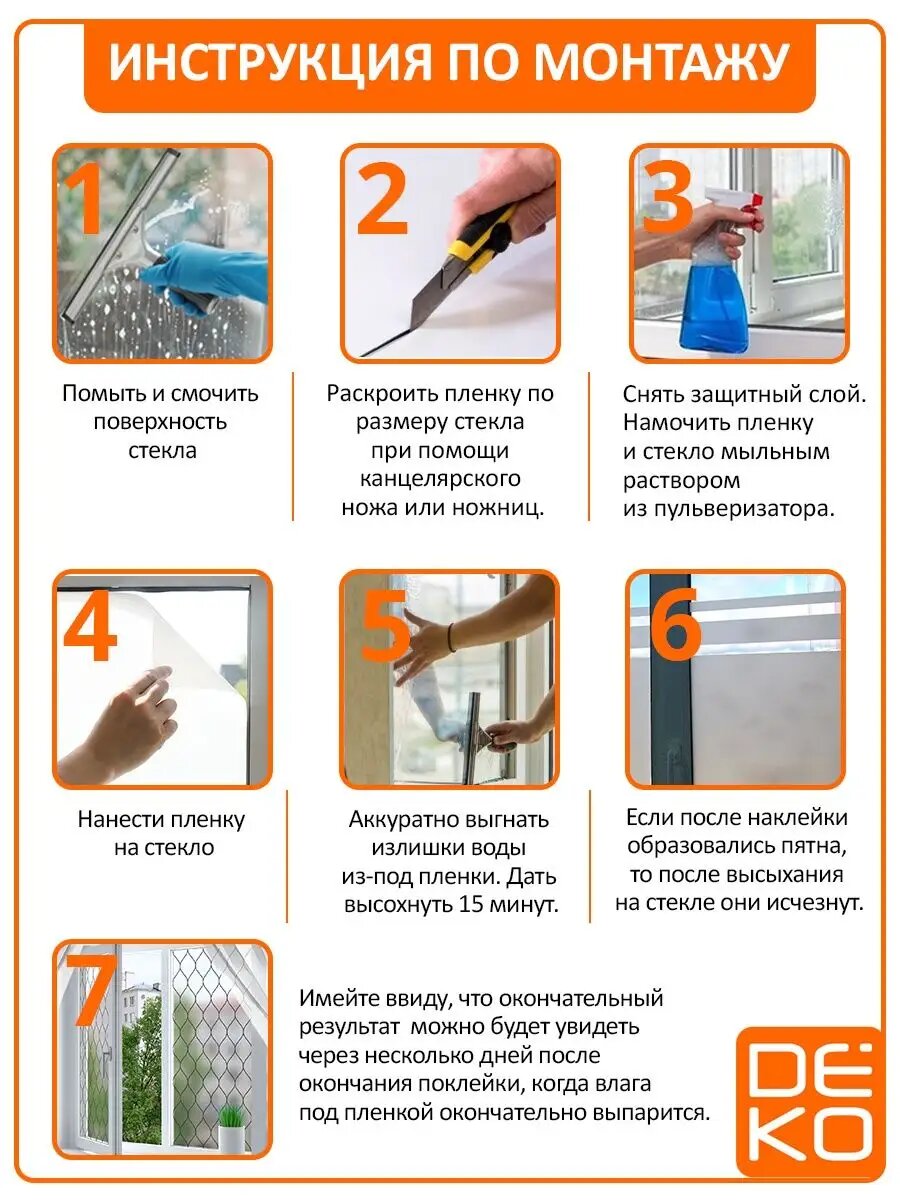 ИНСТРУКЦИЯ ПО МОНТАЖУ

1

Помыть и смочить поверхность стекла

2

Раскроить пленку по размеру стекла при помощи канцелярского ножа или ножниц.

3

Снять защитный слой. Намочить пленку и стекло мыльным раствором из пульверизатора.

4

Нанести пленку на стекло

5

Аккуратно выгнать излишки воды из-под пленки. Дать высохнуть 15 минут.

6

Если после наклейки образовались пятна, то после высыхания на стекле они исчезнут.

7

Имейте ввиду, что окончательный результат можно будет увидеть через несколько дней после окончания поклейки, когда влага под пленкой окончательно выпарится.

DEKO