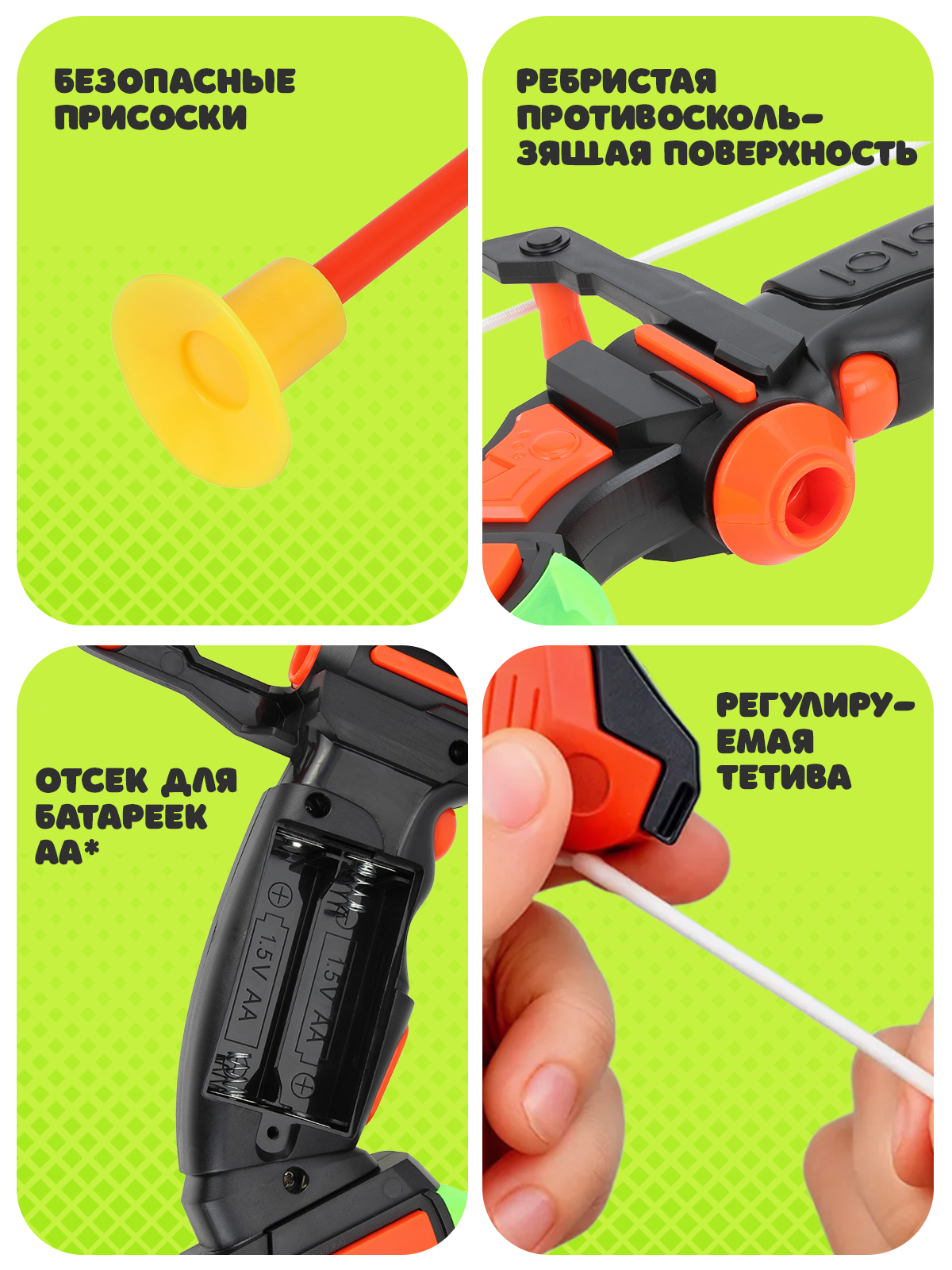 БЕЗОПАСНЫЕ ПРИСОСКИ

РЕБРИСТАЯ ПРОТИВОСКОЛЬЗЯЩАЯ ПОВЕРХНОСТЬ

ОТСЕК ДЛЯ БАТАРЕЕК АА*

1.5V AA

1.5V AA

РЕГУЛИРУЕМАЯ ТЕТИВА