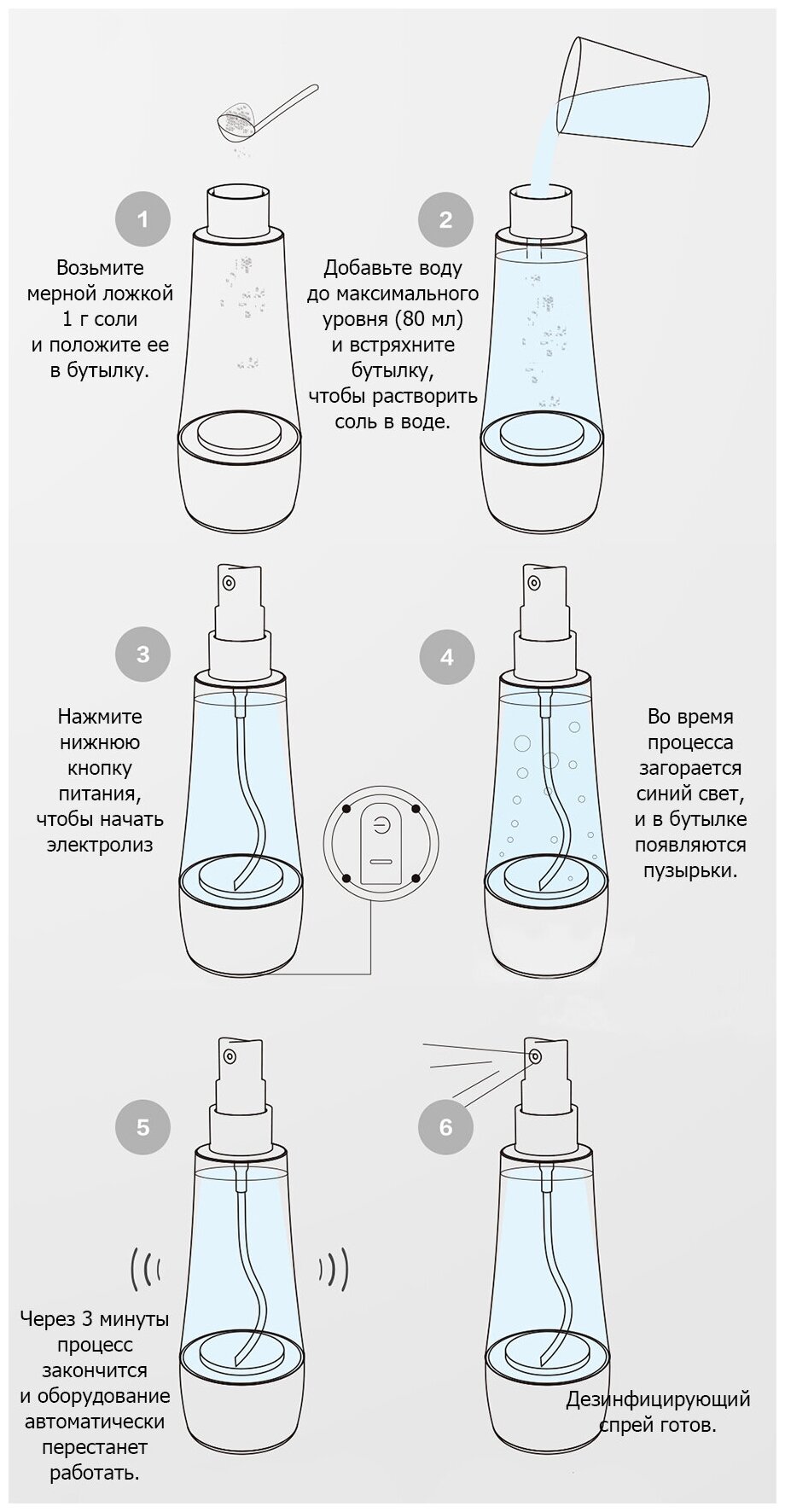 1

Возьмите мерной ложкой 1 г соли и положите ее в бутылку.

2

Добавьте воду до максимального уровня (80 мл) и встряхните бутылку, чтобы растворить соль в воде.

3

Нажмите нижнюю кнопку питания, чтобы начать электролиз

4

Во время процесса загорается синий свет, и в бутылке появляются пузырьки.

5

Через 3 минуты процесс закончится и оборудование автоматически перестанет работать.

6

Дезинфицирующий спрей готов.