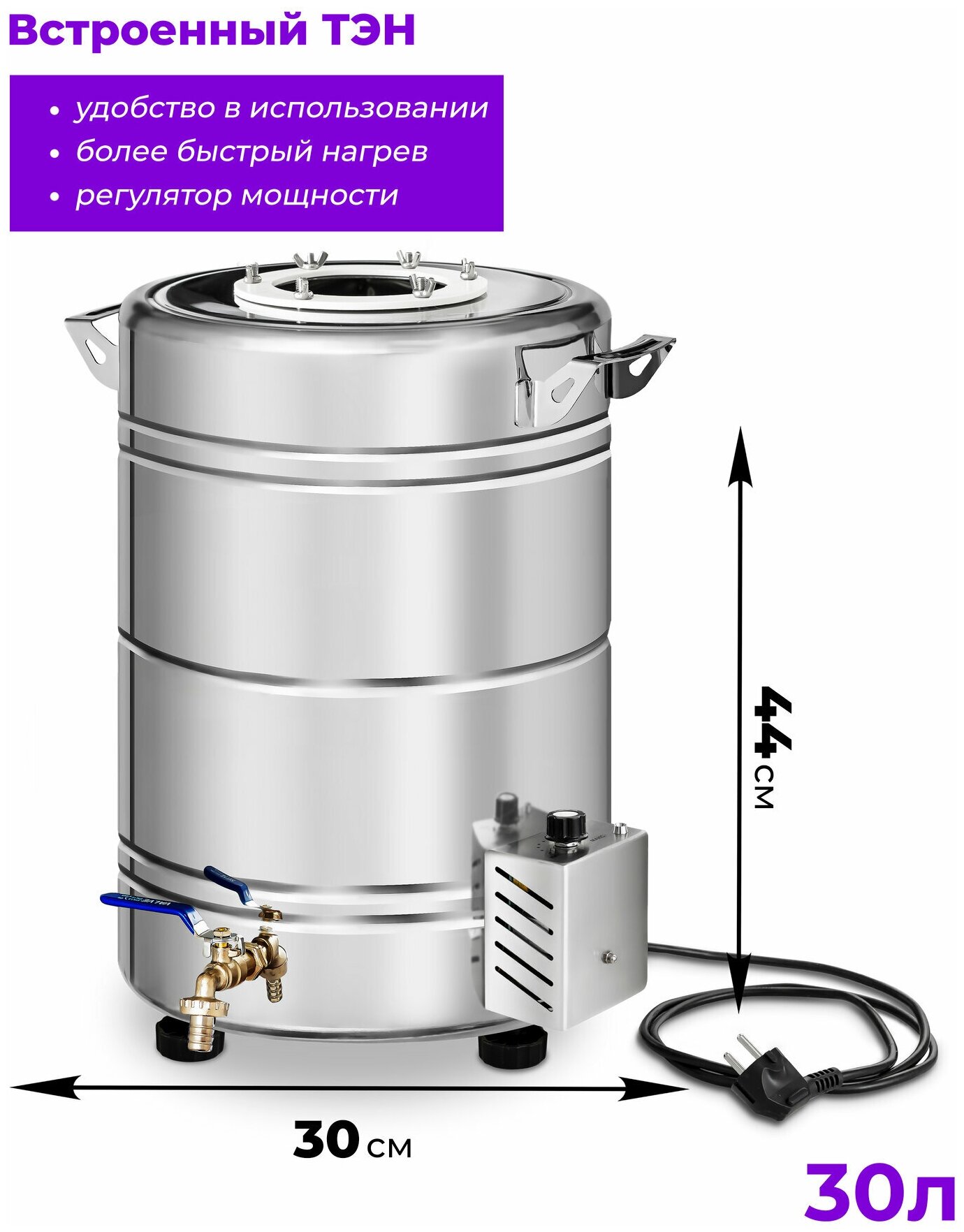 Встроенный ТЭН

• удобство в использовании
• более быстрый нагрев
• регулятор мощности

44 см

30 см

30л