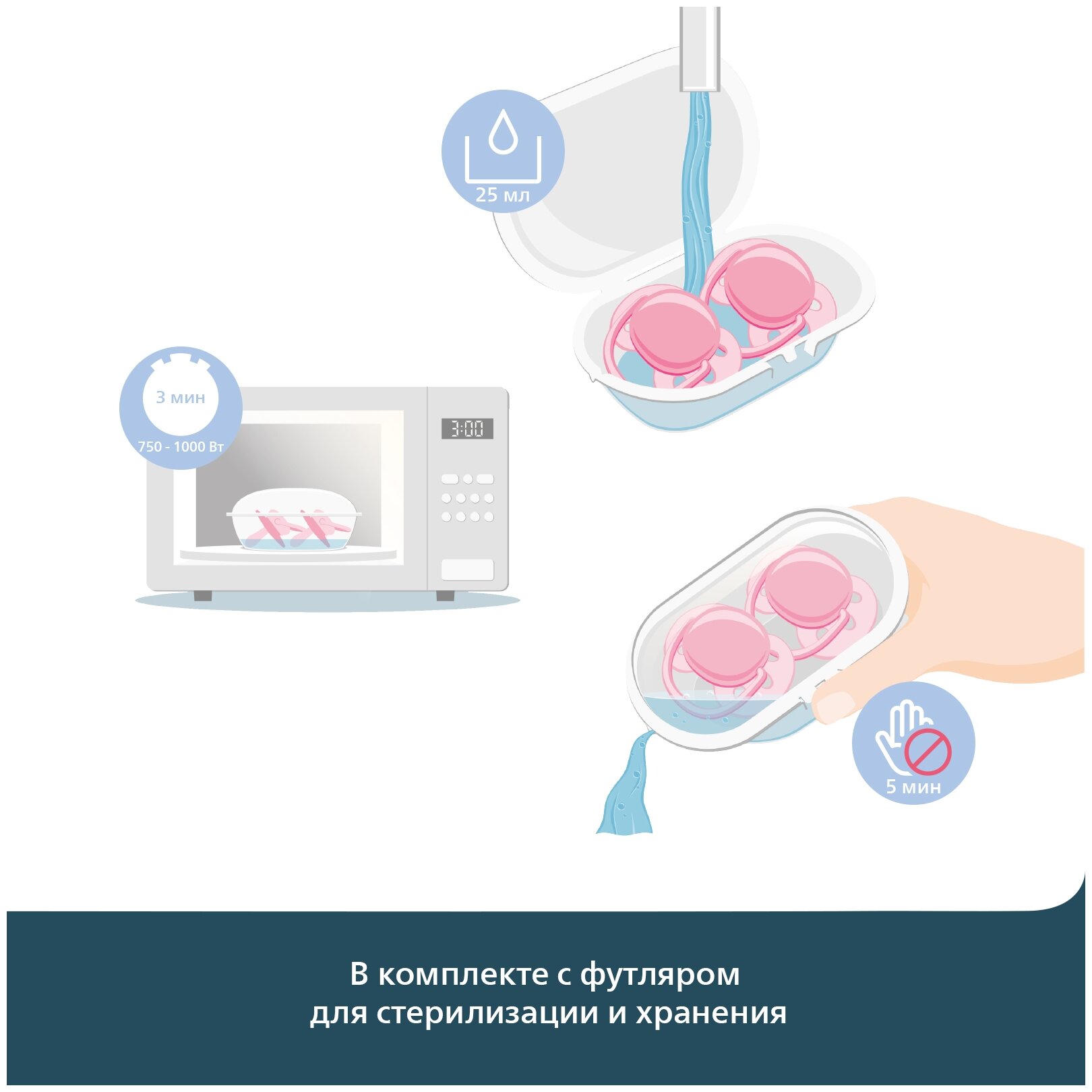 25 мл

3 мин

750 - 1000 Вт

3:00

5 мин

В комплекте с футляром для стерилизации и хранения