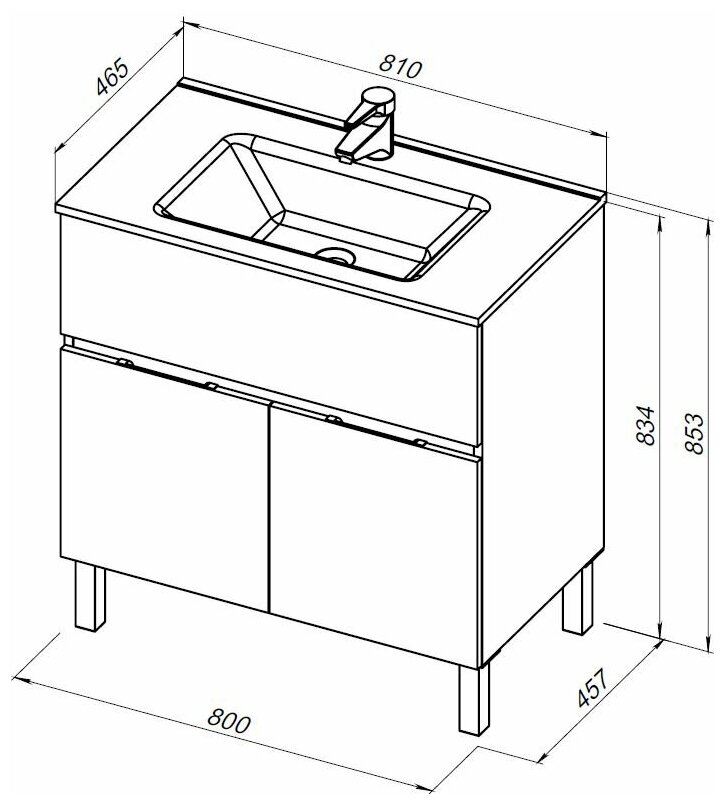 465
810
834
853
457
800