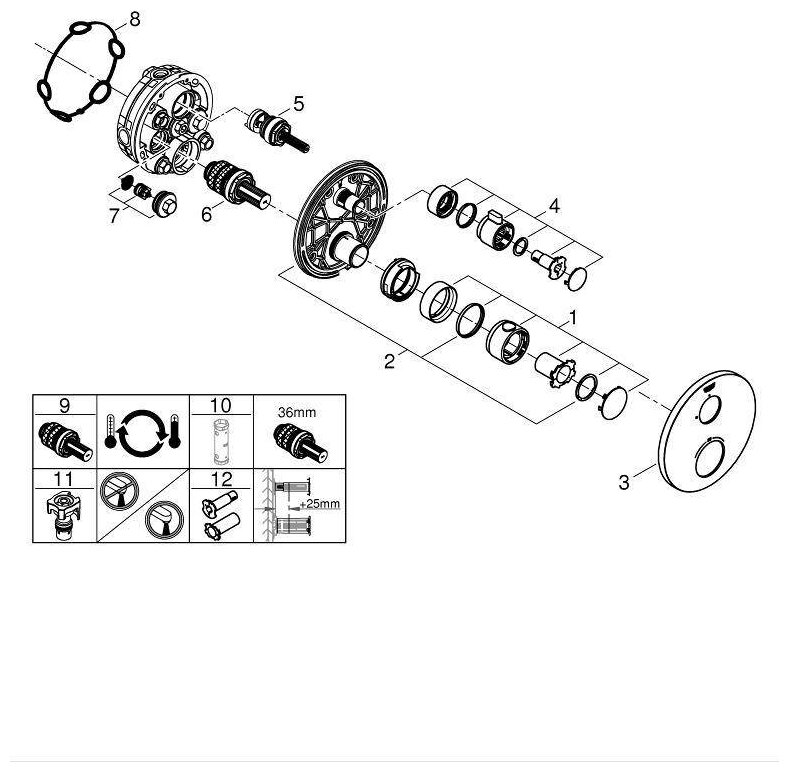 8
5
7
6
4
1
2
3

| 9 | | 10 | 36mm |
|---|---|---|---|
| 11 | | 12 | +25mm |