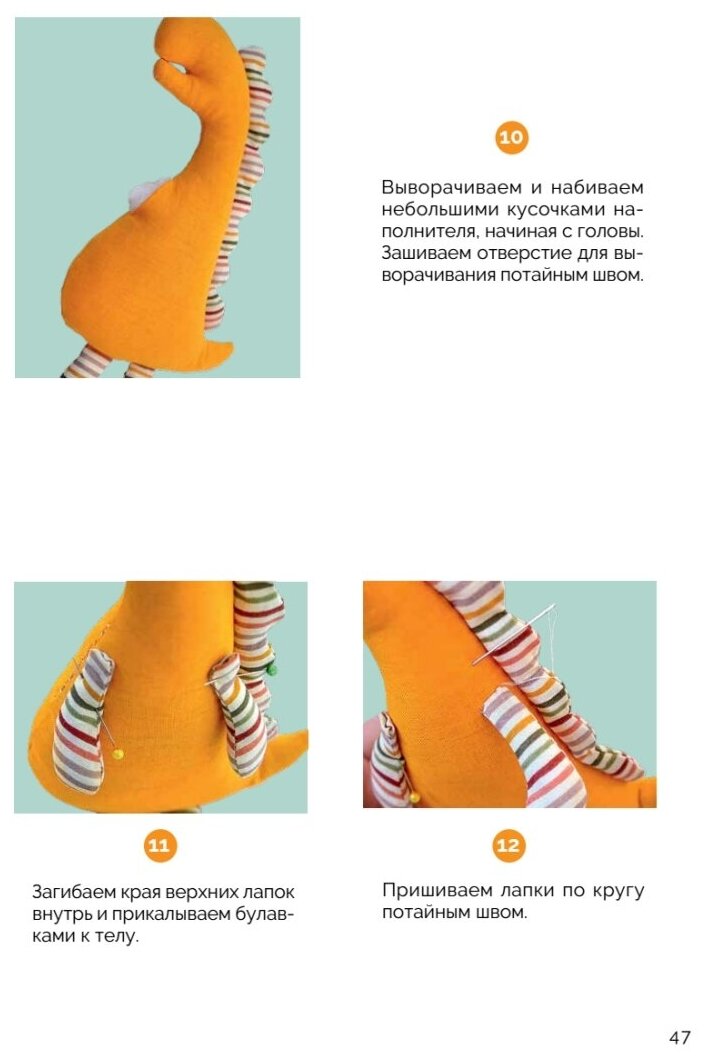 10

Выворачиваем и набиваем небольшими кусочками наполнителя, начиная с головы. Зашиваем отверстие для выворачивания потайным швом.

11

Загибаем края верхних лапок внутрь и прикалываем булавками к телу.

12

Пришиваем лапки по кругу потайным швом.

47