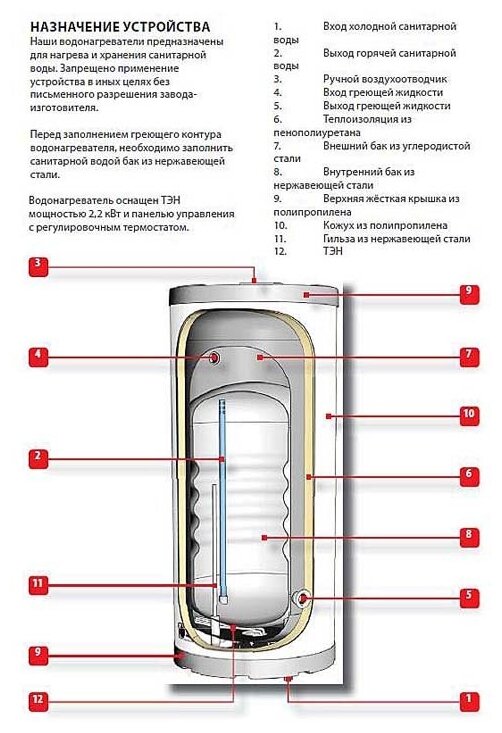 НАЗНАЧЕНИЕ УСТРОЙСТВА
Наши водонагреватели предназначены для нагрева и хранения санитарной воды. Запрещено применение устройства в иных целях без письменного разрешения завода-изготовителя.

Перед заполнением греющего контура водонагревателя, необходимо заполнить санитарной водой бак из нержавеющей стали.

Водонагреватель оснащен ТЭН мощностью 2,2 кВт и панелью управления с регулировочным термостатом.

1. Вход холодной санитарной воды
2. Выход горячей санитарной воды
3. Ручной воздухоотводчик
4. Вход греющей жидкости
5. Выход греющей жидкости
6. Теплоизоляция из пенополиуретана
7. Внешний бак из углеродистой стали
8. Внутренний бак из нержавеющей стали
9. Верхняя жёсткая крышка из полипропилена
10. Кожух из полипропилена
11. Гильза из нержавеющей стали
12. ТЭН

3
9
4
7
10
2
6
8
11
5
9
12
1