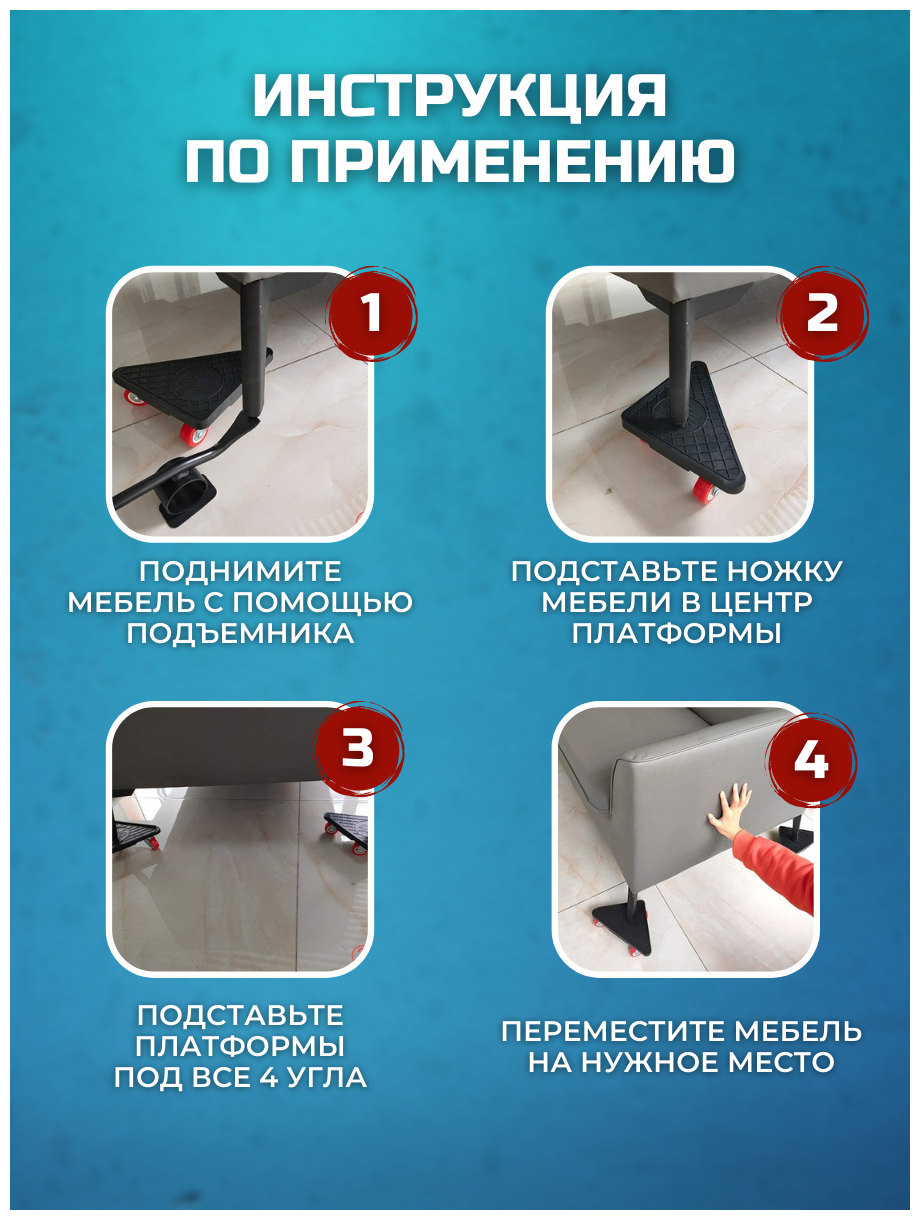 ИНСТРУКЦИЯ ПО ПРИМЕНЕНИЮ

1

ПОДНИМИТЕ МЕБЕЛЬ С ПОМОЩЬЮ ПОДЪЕМНИКА

2

ПОДСТАВЬТЕ НОЖКУ МЕБЕЛИ В ЦЕНТР ПЛАТФОРМЫ

3

ПОДСТАВЬТЕ ПЛАТФОРМЫ ПОД ВСЕ 4 УГЛА

4

ПЕРЕМЕСТИТЕ МЕБЕЛЬ НА НУЖНОЕ МЕСТО