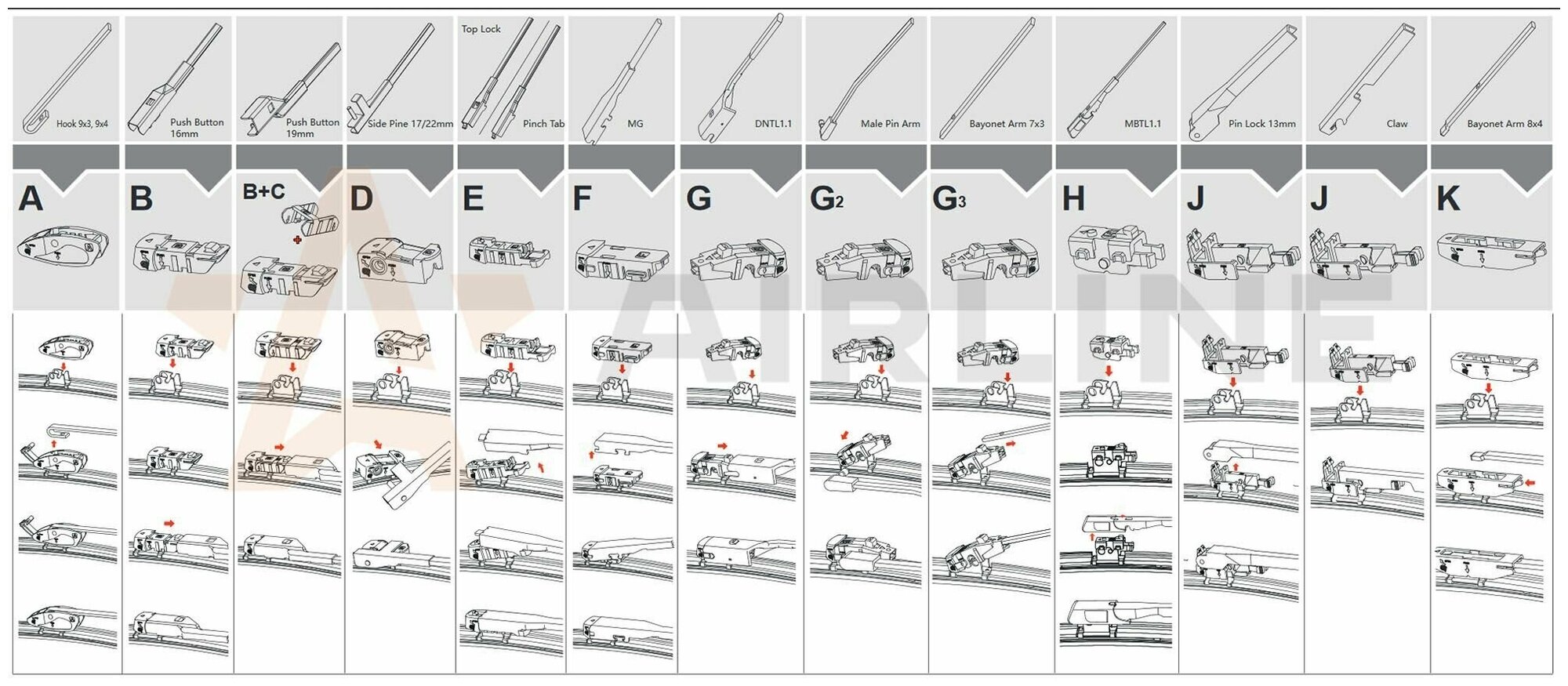 Hook 9x3, 9x4

Push Button 16mm

Push Button 19mm

Side Pine 17/22mm

Top Lock

Pinch Tab

MG

DNTL1.1

Male Pin Arm

Bayonet Arm 7x3

MBTL1.1

Pin Lock 13mm

Claw

Bayonet Arm 8x4

A

B

B+C

D

E

F

G

G2

G3

H

J

J

K

AIRLINE