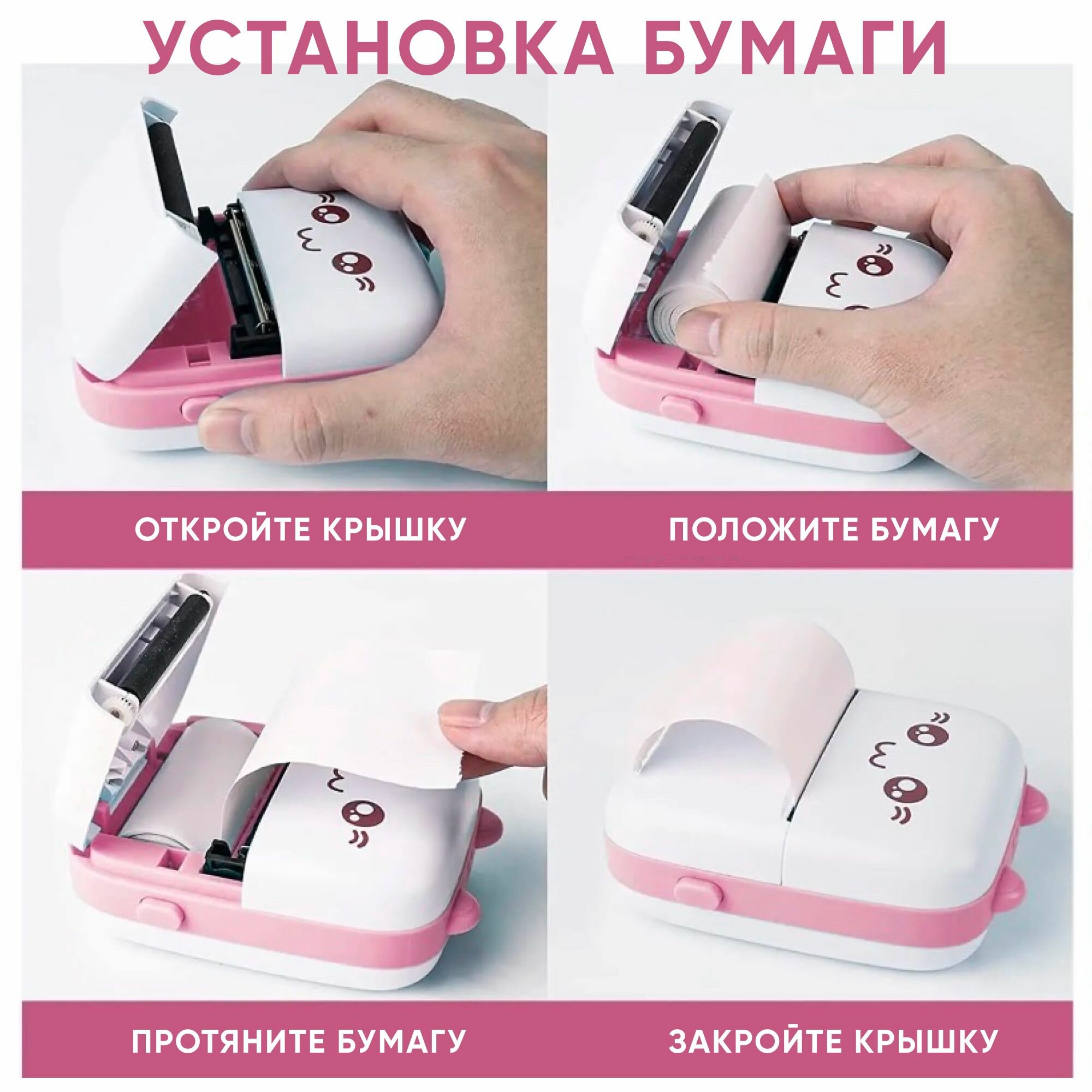 УСТАНОВКА БУМАГИ

ОТКРОЙТЕ КРЫШКУ

ПОЛОЖИТЕ БУМАГУ

ПРОТЯНИТЕ БУМАГУ

ЗАКРОЙТЕ КРЫШКУ