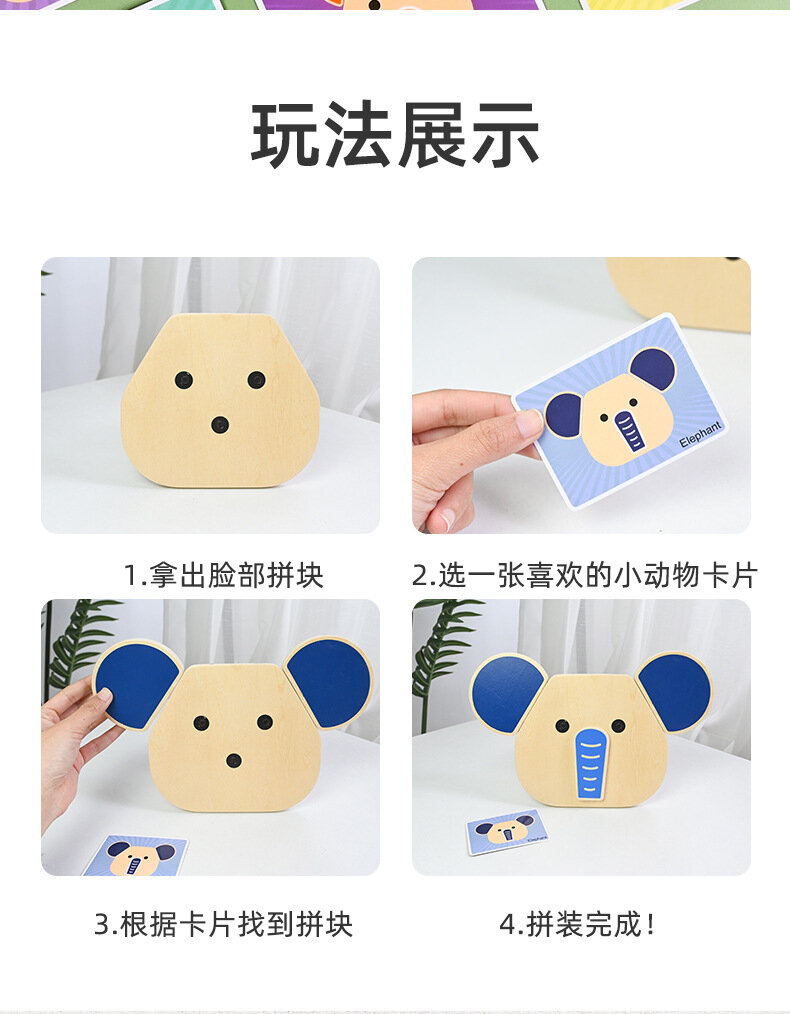 玩法展示

Elephant

1.拿出脸部拼块

2.选一张喜欢的小动物卡片

3.根据卡片找到拼块

4.拼装完成!