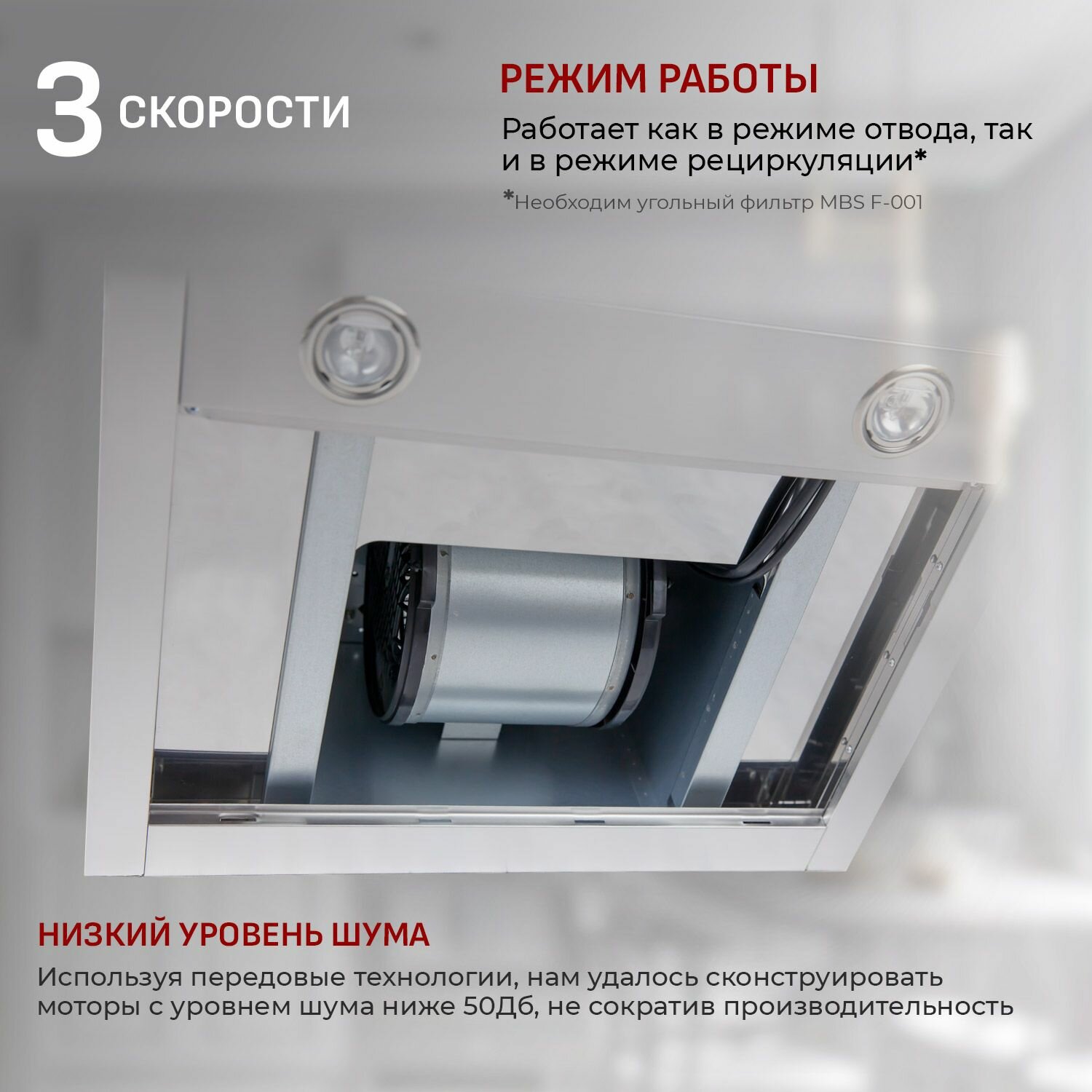 3 СКОРОСТИ

РЕЖИМ РАБОТЫ

Работает как в режиме отвода, так и в режиме рециркуляции*

*Необходим угольный фильтр MBS F-001

НИЗКИЙ УРОВЕНЬ ШУМА

Используя передовые технологии, нам удалось сконструировать моторы с уровнем шума ниже 50Дб, не сократив производительность