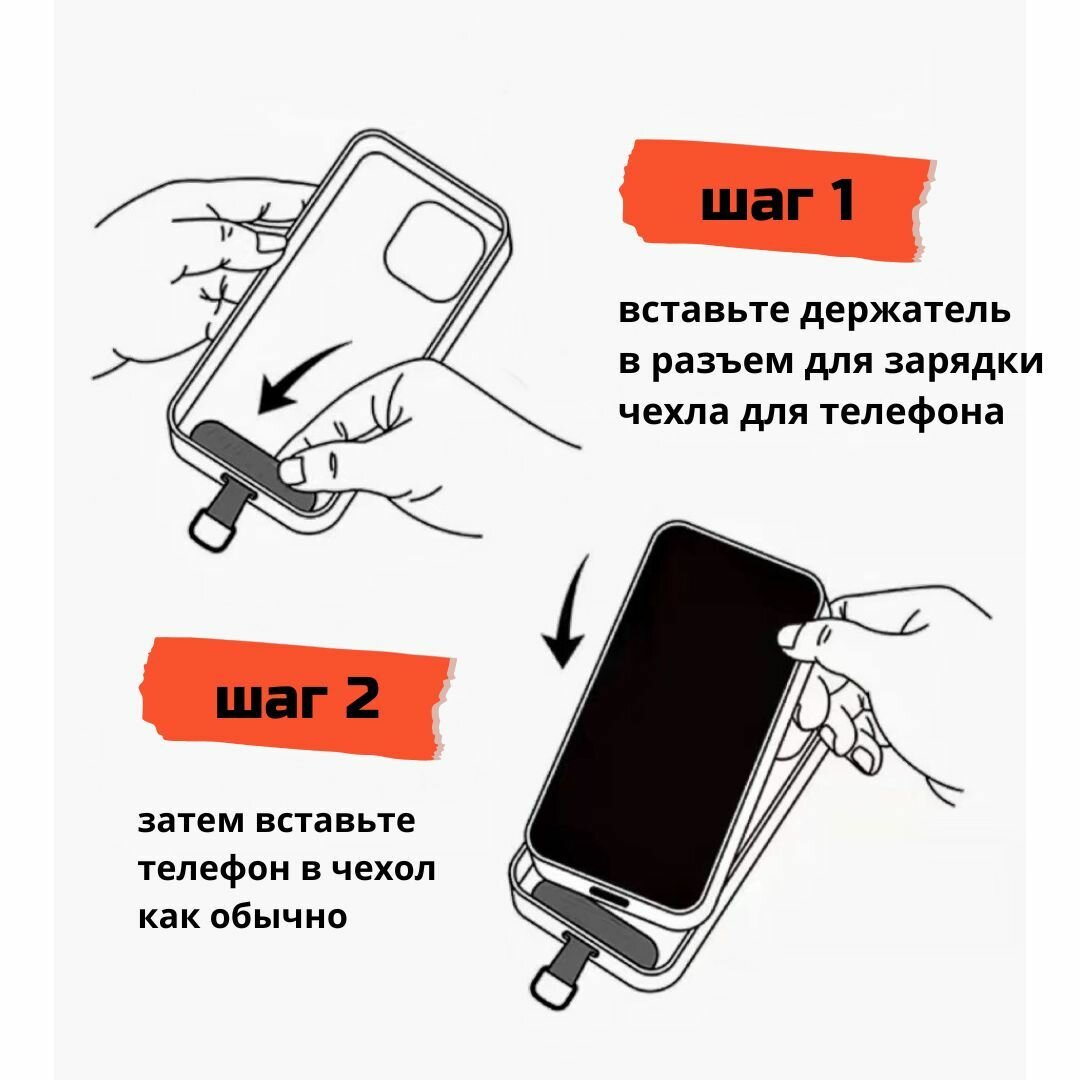 шаг 1

вставьте держатель в разъем для зарядки чехла для телефона

шаг 2

затем вставьте телефон в чехол как обычно