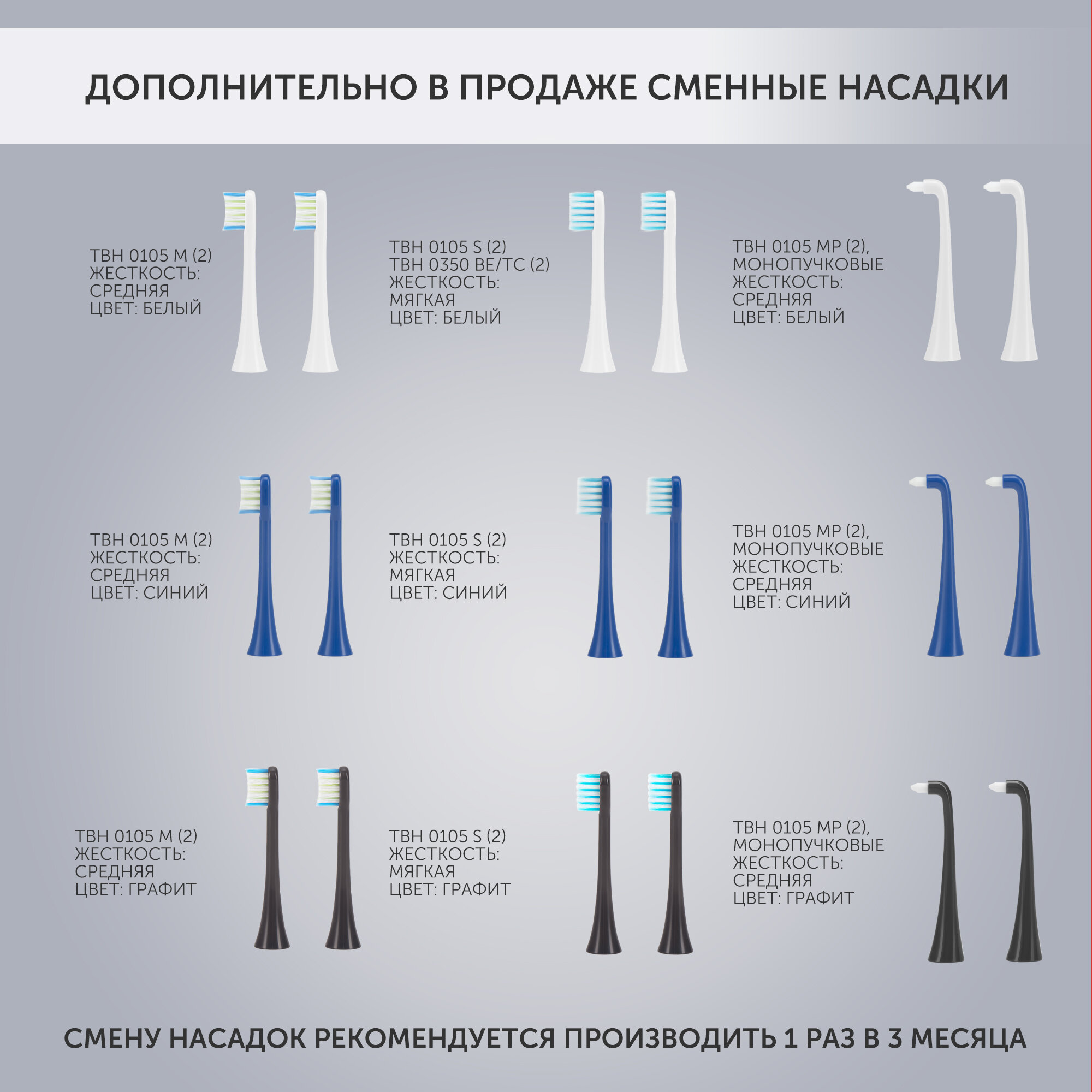 ДОПОЛНИТЕЛЬНО В ПРОДАЖЕ СМЕННЫЕ НАСАДКИ

TBH 0105 M (2)
ЖЕСТКОСТЬ:
СРЕДНЯЯ
ЦВЕТ: БЕЛЫЙ

TBH 0105 S (2)
TBH 0350 BE/TC (2)
ЖЕСТКОСТЬ:
МЯГКАЯ
ЦВЕТ: БЕЛЫЙ

TBH 0105 MP (2),
МОНОПУЧКОВЫЕ
ЖЕСТКОСТЬ:
СРЕДНЯЯ
ЦВЕТ: БЕЛЫЙ

TBH 0105 M (2)
ЖЕСТКОСТЬ:
СРЕДНЯЯ
ЦВЕТ: СИНИЙ

TBH 0105 S (2)
ЖЕСТКОСТЬ:
МЯГКАЯ
ЦВЕТ: СИНИЙ

TBH 0105 MP (2),
МОНОПУЧКОВЫЕ
ЖЕСТКОСТЬ:
СРЕДНЯЯ
ЦВЕТ: СИНИЙ

TBH 0105 M (2)
ЖЕСТКОСТЬ:
СРЕДНЯЯ
ЦВЕТ: ГРАФИТ

TBH 0105 S (2)
ЖЕСТКОСТЬ:
МЯГКАЯ
ЦВЕТ: ГРАФИТ

TBH 0105 MP (2),
МОНОПУЧКОВЫЕ
ЖЕСТКОСТЬ:
СРЕДНЯЯ
ЦВЕТ: ГРАФИТ

СМЕНУ НАСАДОК РЕКОМЕНДУЕТСЯ ПРОИЗВОДИТЬ 1 РАЗ В 3 МЕСЯЦА