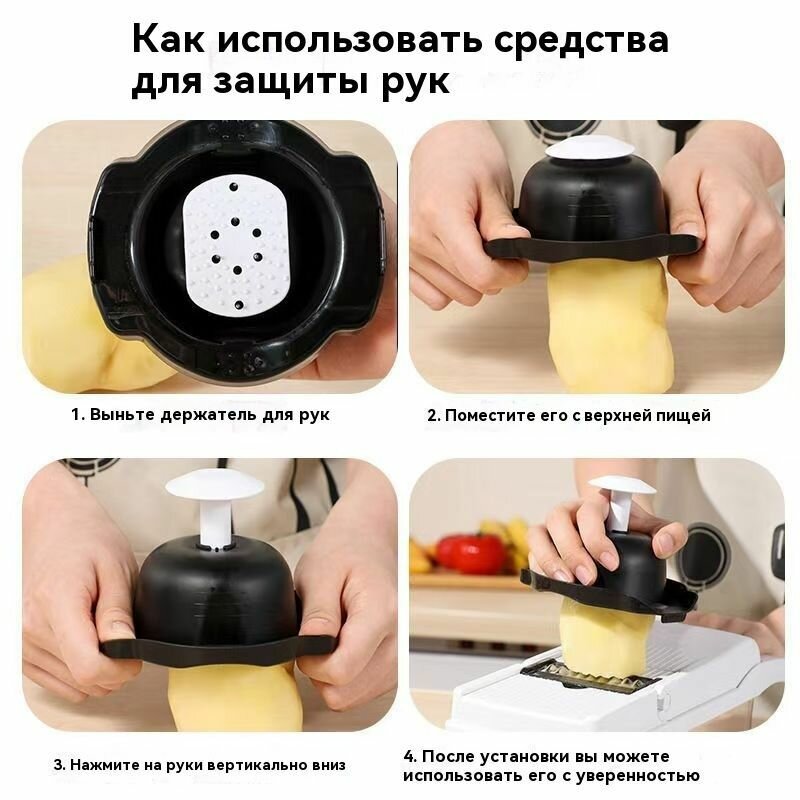 Как использовать средства для защиты рук

1. Выньте держатель для рук

2. Поместите его с верхней пищей

3. Нажмите на руки вертикально вниз

4. После установки вы можете использовать его с уверенностью