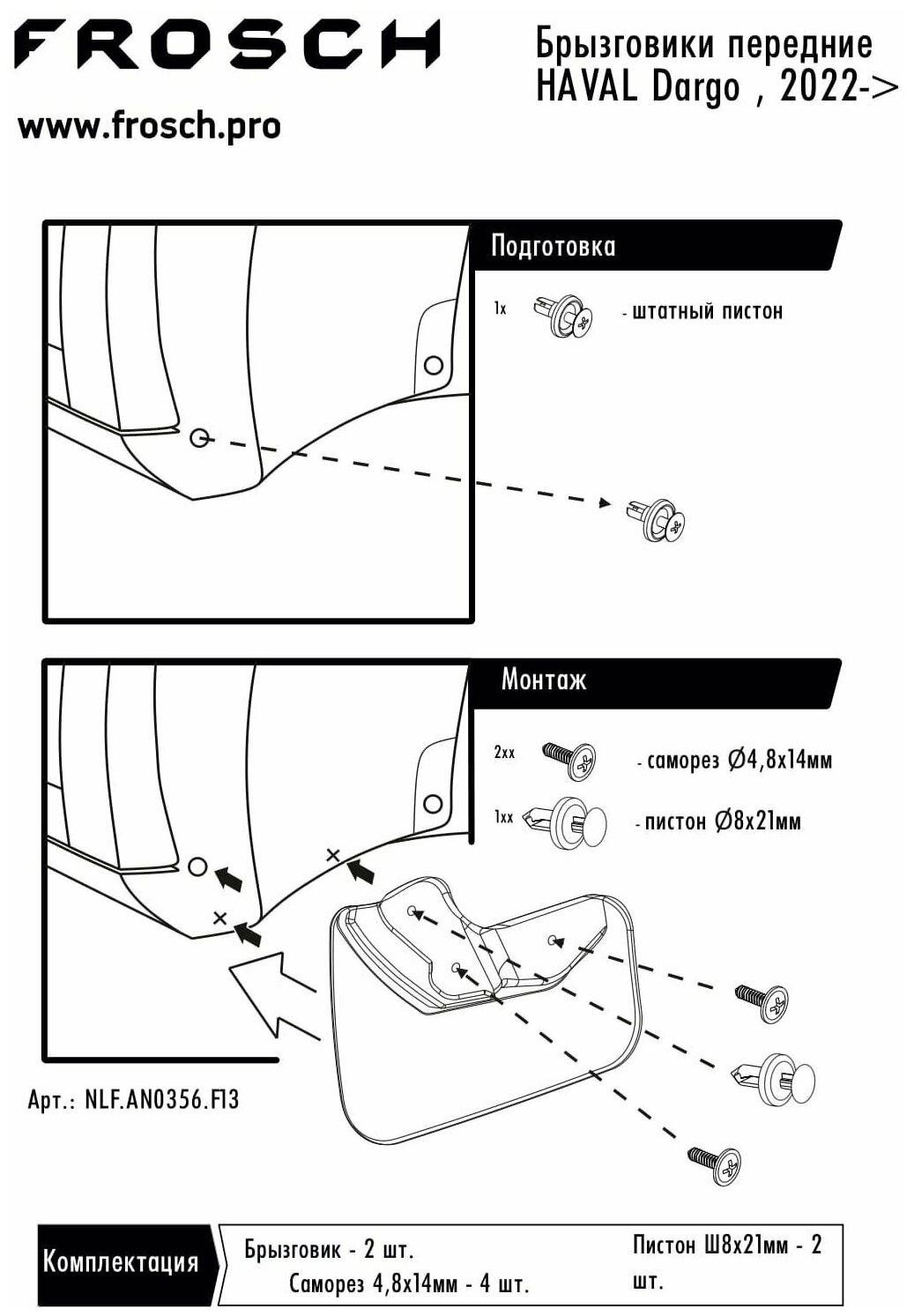 FROSCH
www.frosch.pro

Брызговики передние
HAVAL Dargo , 2022->

Подготовка

1x - штатный пистон

Монтаж

2xx - саморез Ø4,8x14мм

1xx - пистон Ø8x21мм

Арт.: NLF.AN0356.F13

Комплектация

Брызговик - 2 шт.
Саморез 4,8x14мм - 4 шт.

Пистон Ш8x21мм - 2 шт.