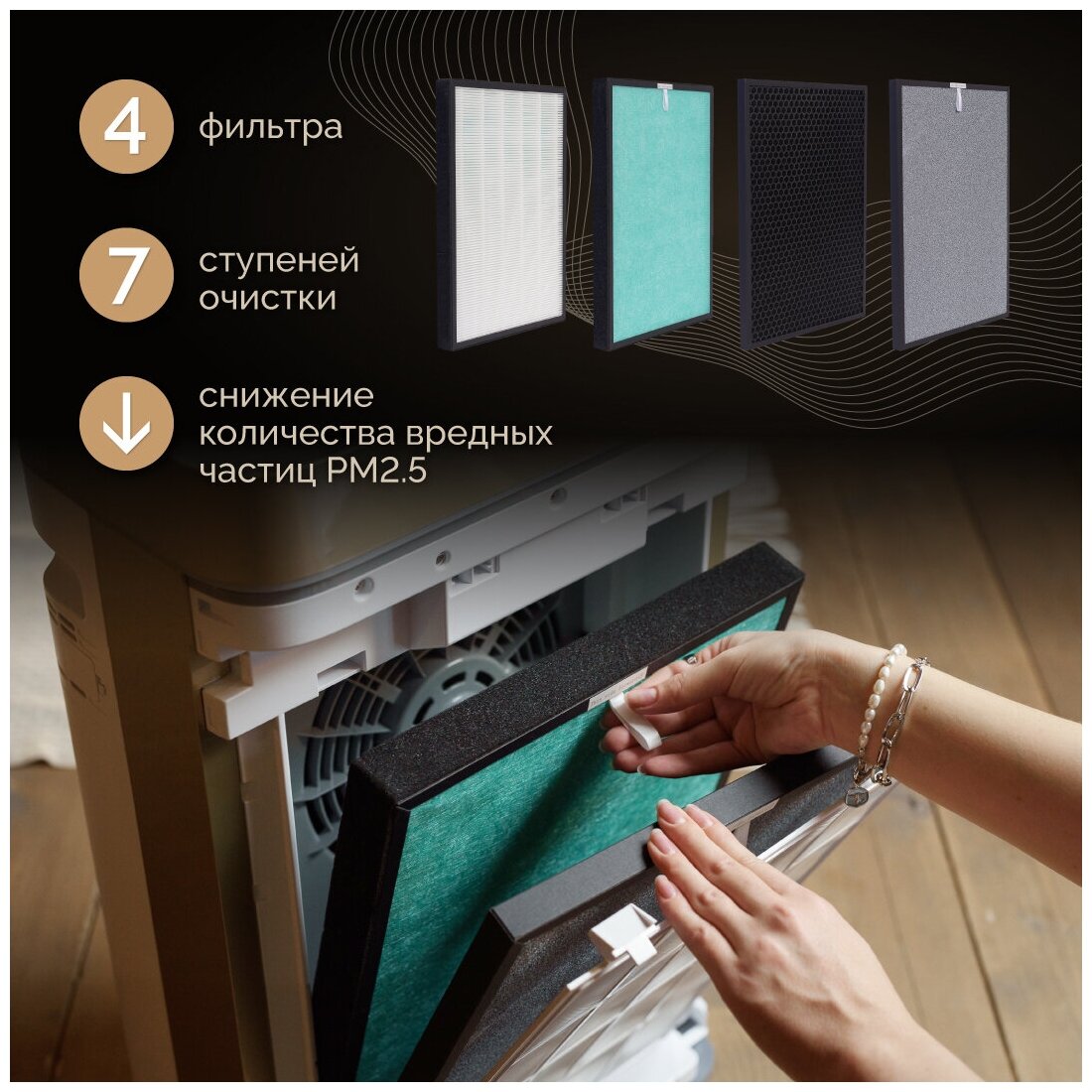 4 фильтра

7 ступеней очистки

снижение количества вредных частиц PM2.5