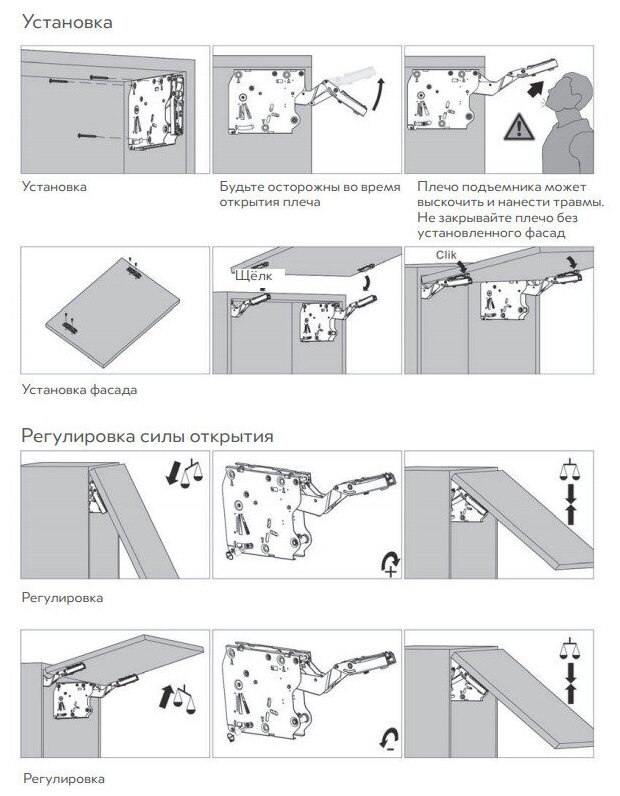 Установка

Установка

Будьте осторожны во время открытия плеча

Плечо подъемника может выскочить и нанести травмы. Не закрывайте плечо без установленного фасад

Щёлк

Clik

Установка фасада

Регулировка силы открытия

Регулировка

Регулировка