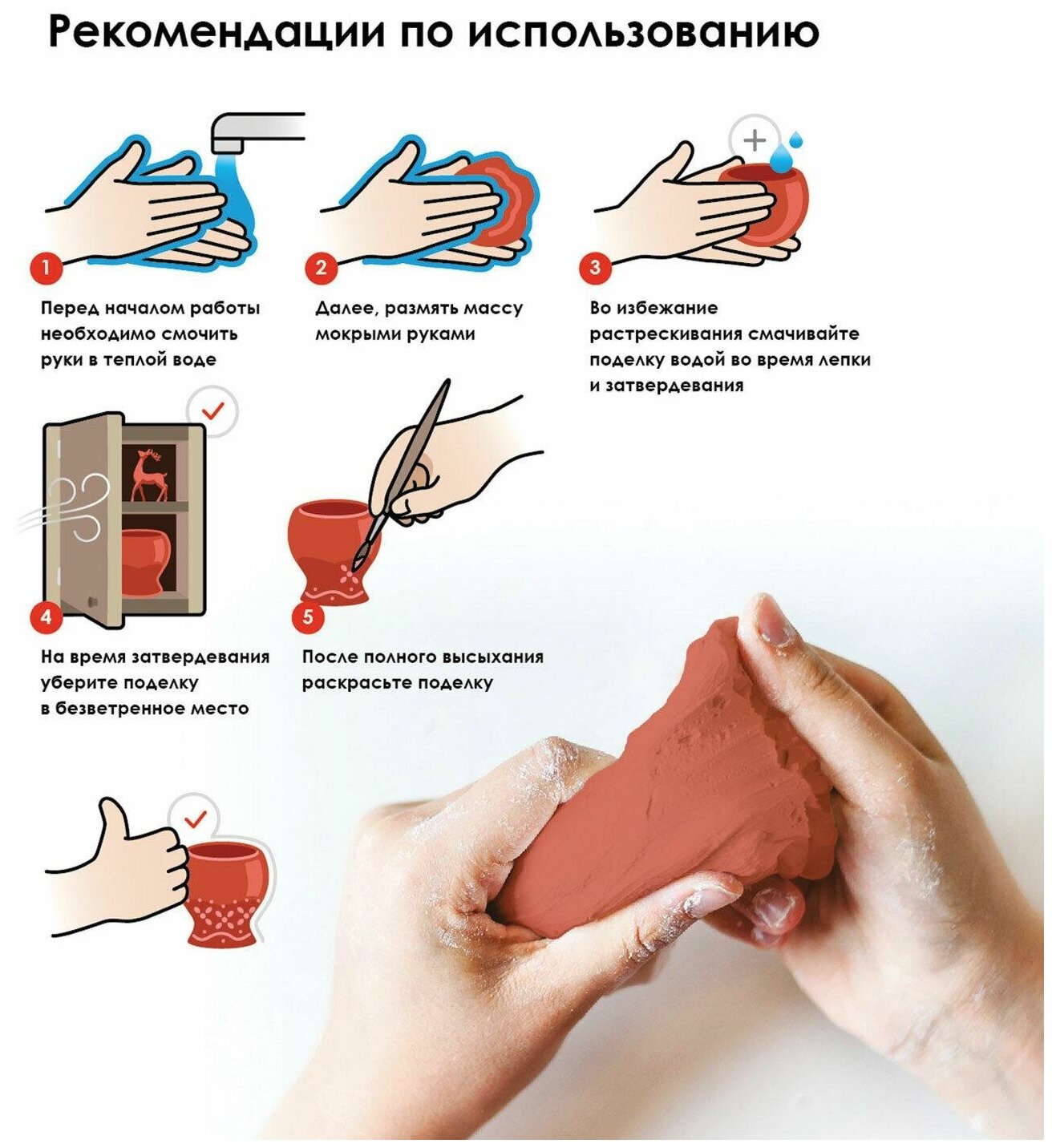 Рекомендации по использованию

1

Перед началом работы необходимо смочить руки в теплой воде

2

Далее, размять массу мокрыми руками

3

Во избежание растрескивания смачивайте поделку водой во время лепки и затвердевания

4

На время затвердевания уберите поделку в безветренное место

5

После полного высыхания раскрасьте поделку