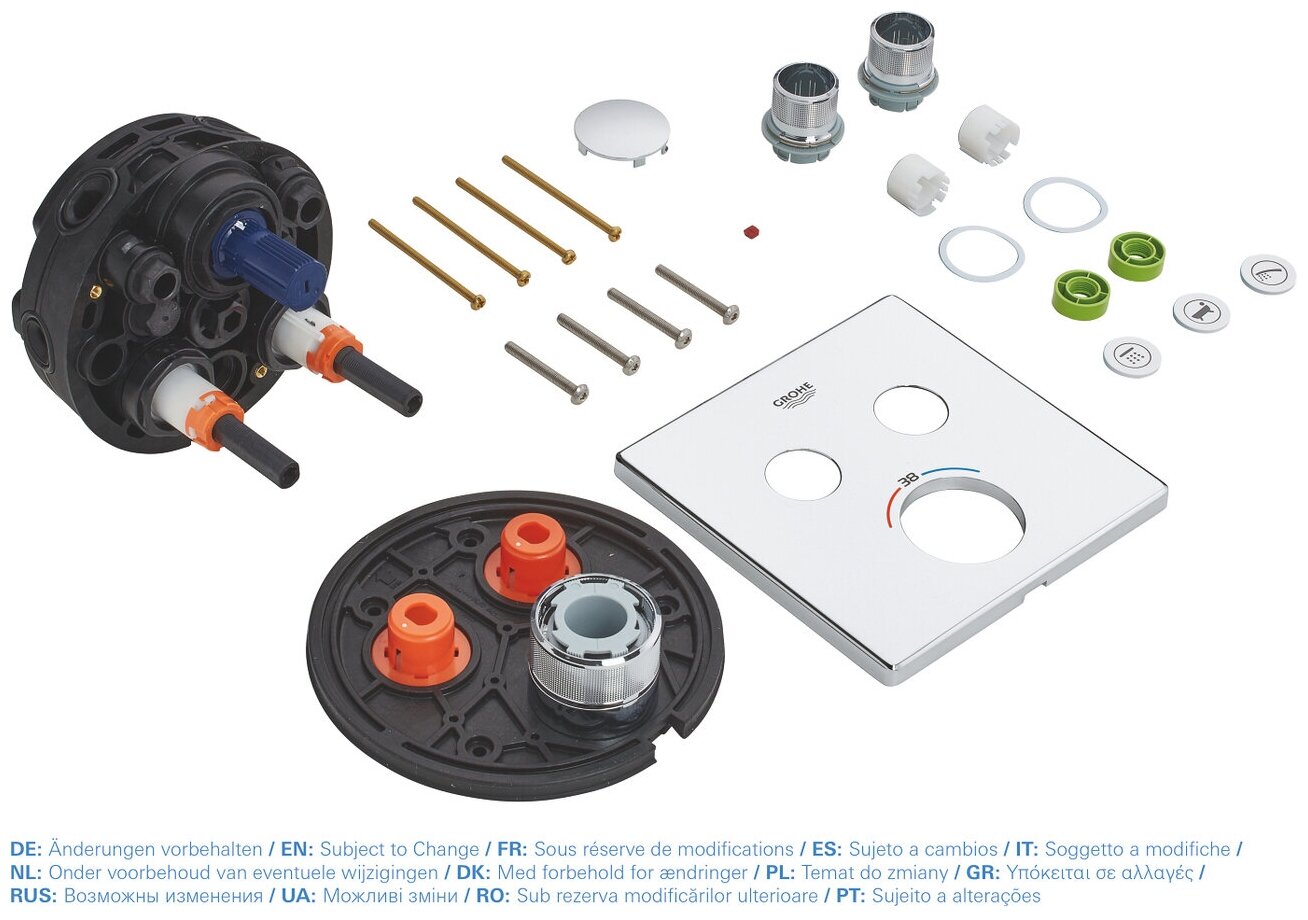 GROHE

38

DE: Änderungen vorbehalten / EN: Subject to Change / FR: Sous réserve de modifications / ES: Sujeto a cambios / IT: Soggetto a modifiche / NL: Onder voorbehoud van eventuele wijzigingen / DK: Med forbehold for ændringer / PL: Temat do zmiany / GR: Υπόκειται σε αλλαγές / RUS: Возможны изменения / UA: Можливі зміни / RO: Sub rezerva modificărilor ulterioare / PT: Sujeito a alterações