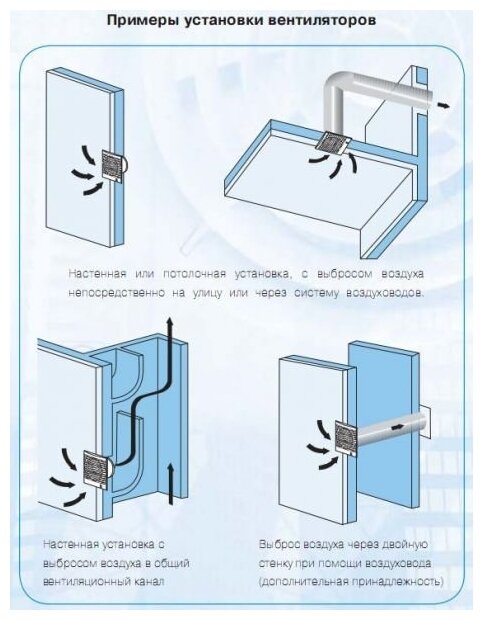 Примеры установки вентиляторов

Настенная или потолочная установка, с выбросом воздуха непосредственно на улицу или через систему воздуховодов.

Настенная установка с выбросом воздуха в общий вентиляционный канал

Выброс воздуха через двойную стенку при помощи воздуховода (дополнительная принадлежность)