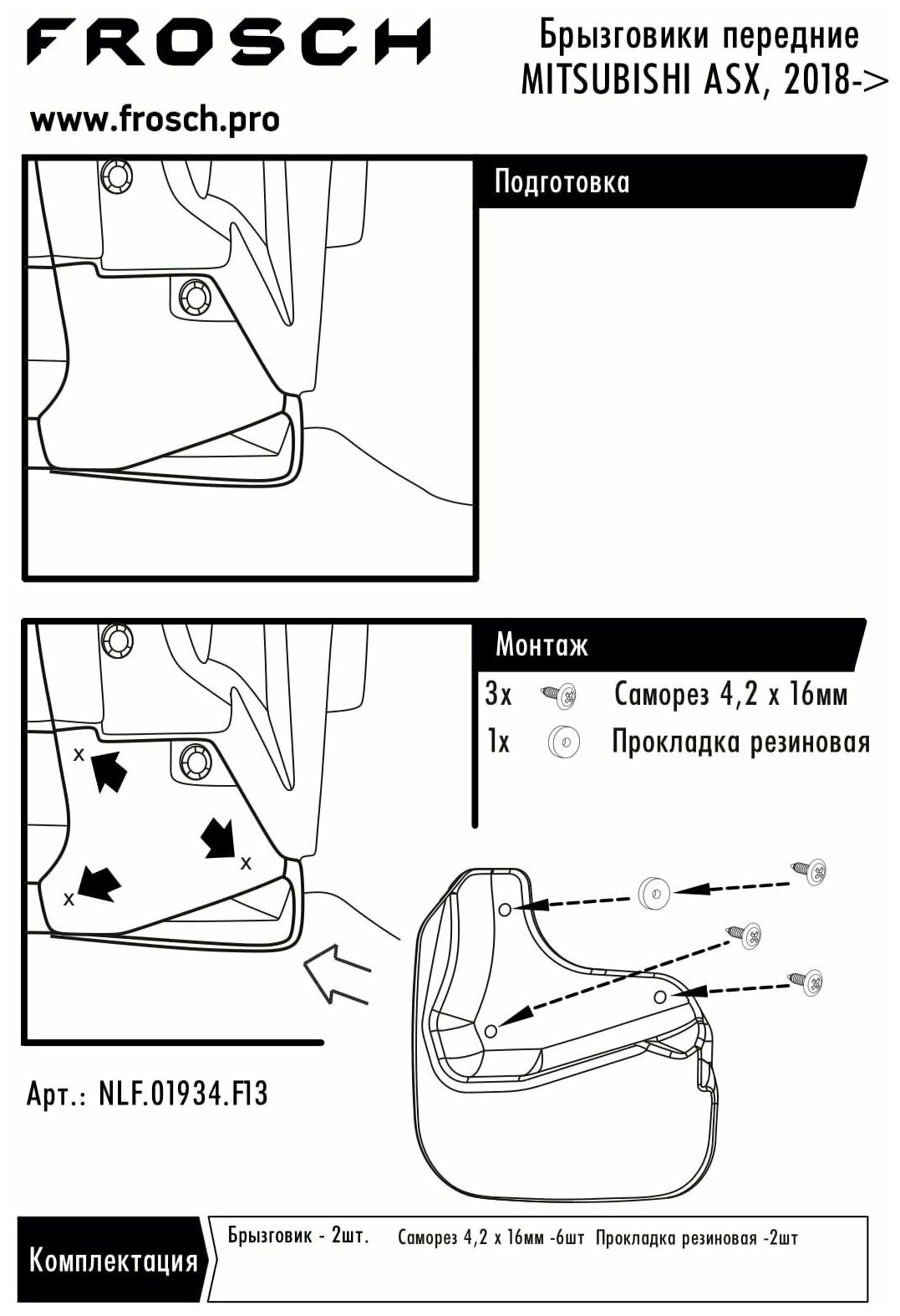 FROSCH

www.frosch.pro

Брызговики передние
MITSUBISHI ASX, 2018->

Подготовка

Монтаж

3x Саморез 4,2 x 16мм

1x Прокладка резиновая

x

x

x

Арт.: NLF.01934.F13

Комплектация

Брызговик - 2шт. Саморез 4,2 x 16мм -6шт Прокладка резиновая -2шт