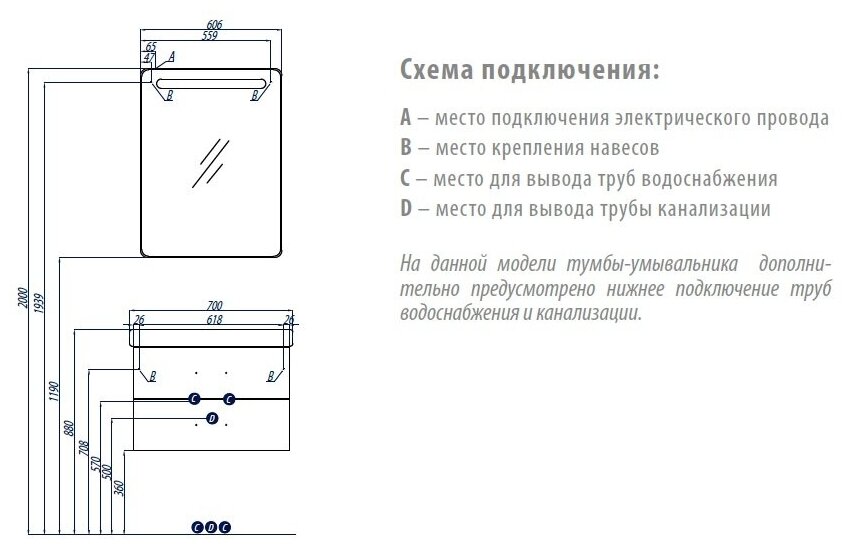 606
559
65
47
A
B
B
2000
1939
700
26
618
26
B
B
C
C
D
1190
880
708
570
500
360
C D C

Схема подключения:

A – место подключения электрического провода
B – место крепления навесов
C – место для вывода труб водоснабжения
D – место для вывода трубы канализации

На данной модели тумбы-умывальника дополнительно предусмотрено нижнее подключение труб водоснабжения и канализации.