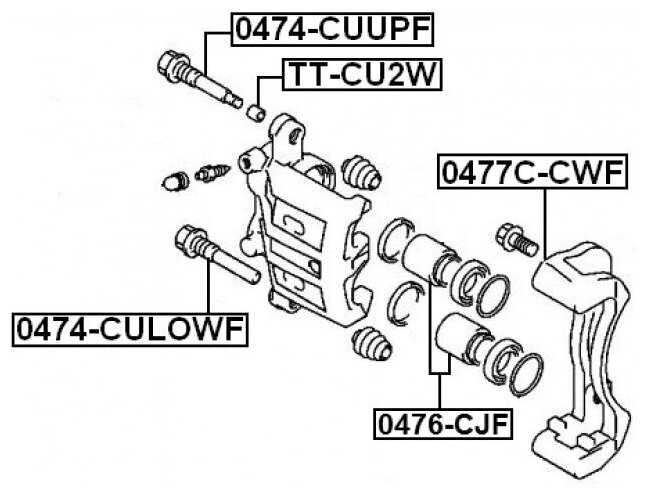 0474-CUUPF
TT-CU2W
0477C-CWF
0474-CULOWF
0476-CJF