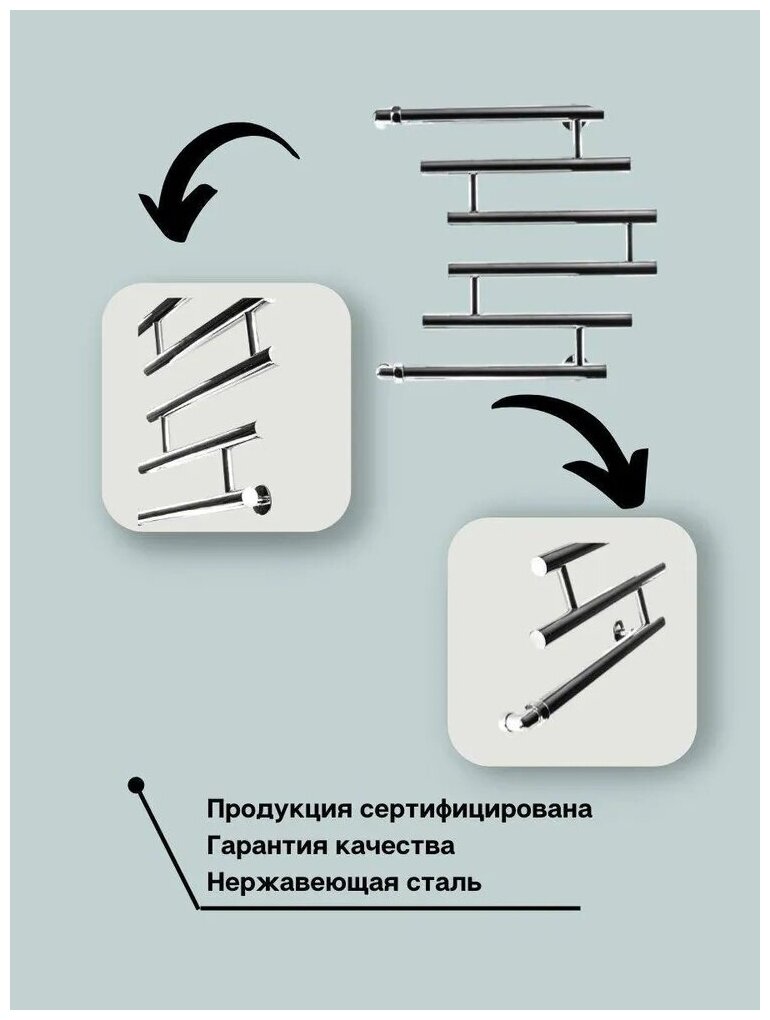 Продукция сертифицирована
Гарантия качества
Нержавеющая сталь