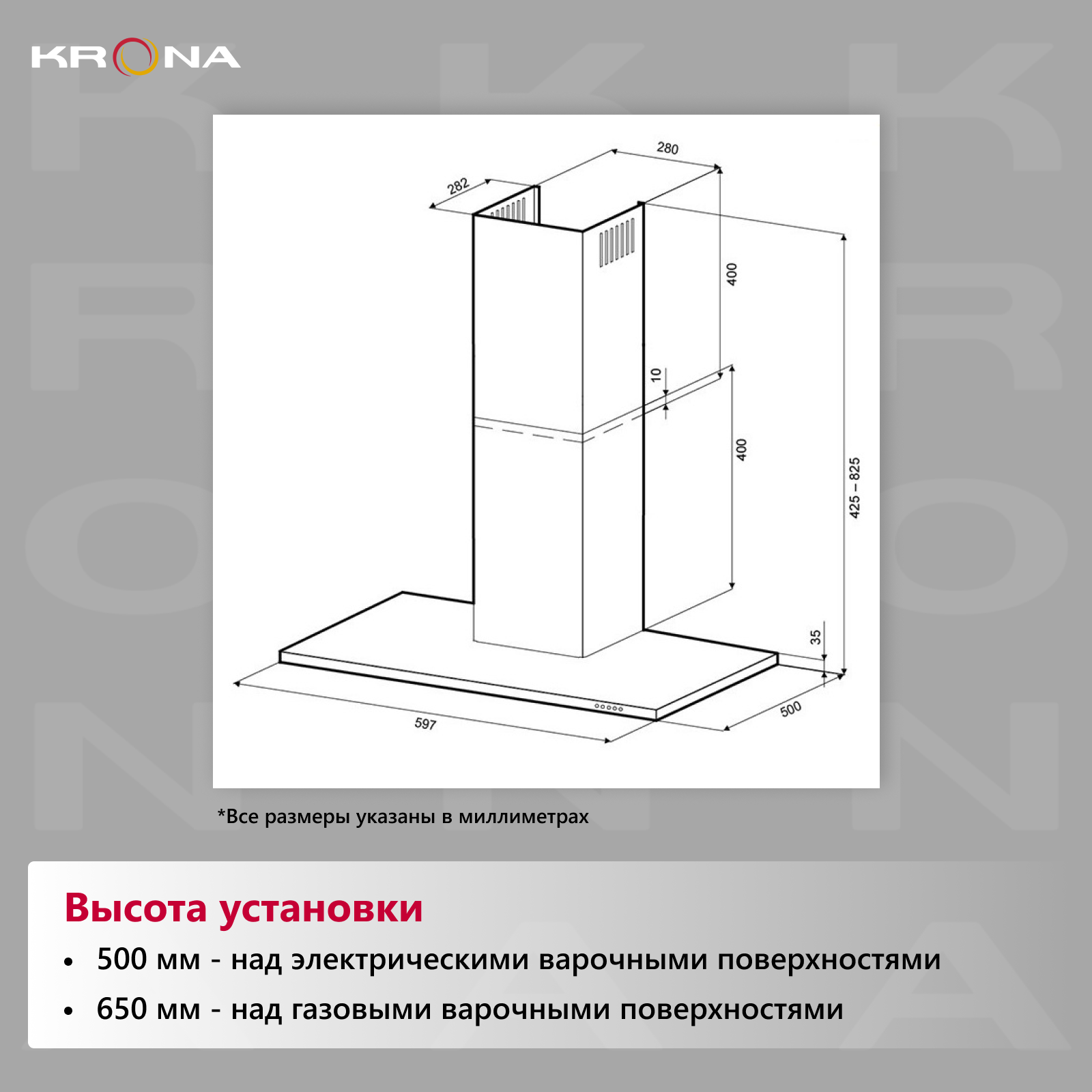 KRONA

280
282
400
10
400
425 – 825
35
500
597

*Все размеры указаны в миллиметрах

Высота установки

• 500 мм - над электрическими варочными поверхностями
• 650 мм - над газовыми варочными поверхностями