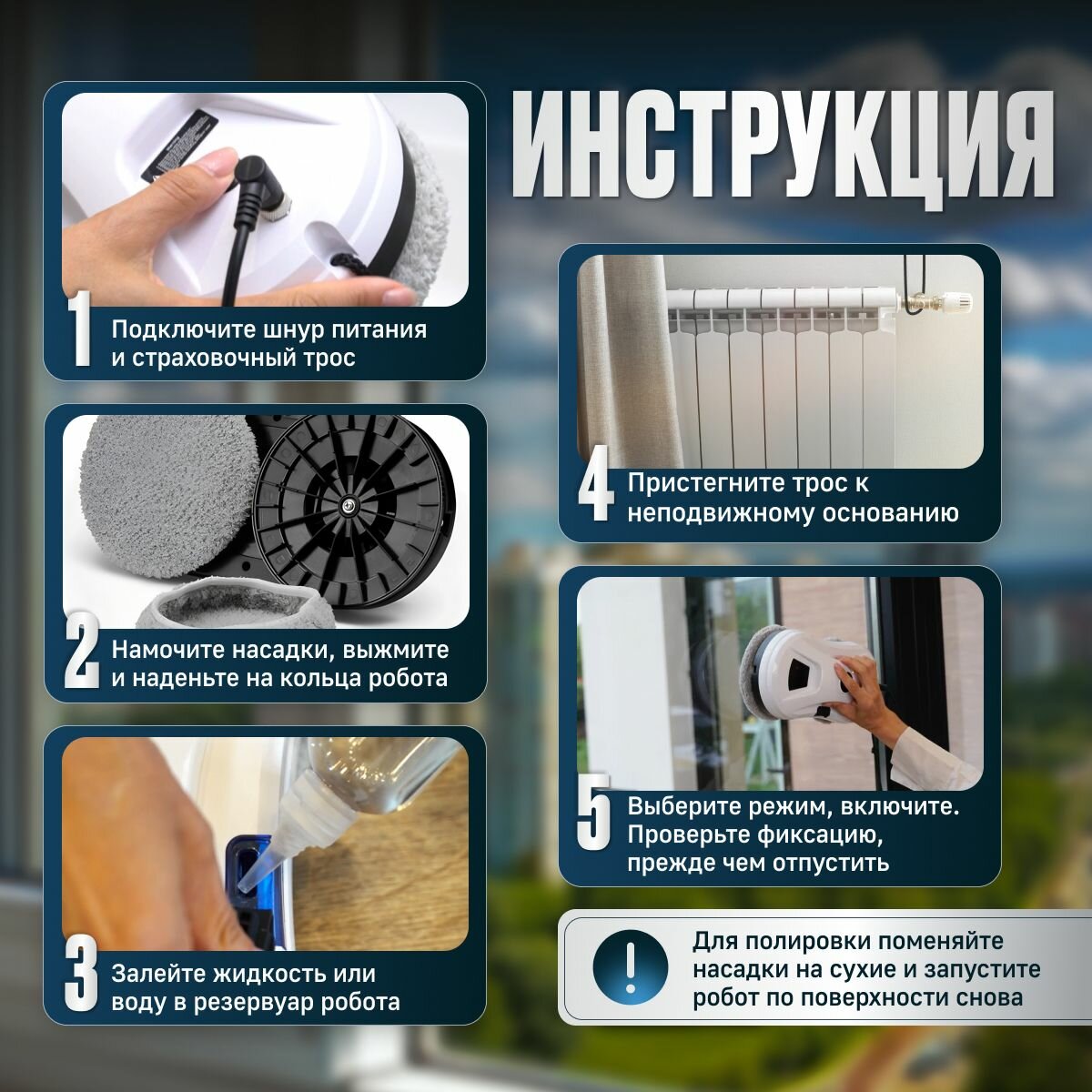 ИНСТРУКЦИЯ

1 Подключите шнур питания и страховочный трос

2 Намочите насадки, выжмите и наденьте на кольца робота

3 Залейте жидкость или воду в резервуар робота

4 Пристегните трос к неподвижному основанию

5 Выберите режим, включите. Проверьте фиксацию, прежде чем отпустить

! Для полировки поменяйте насадки на сухие и запустите робот по поверхности снова