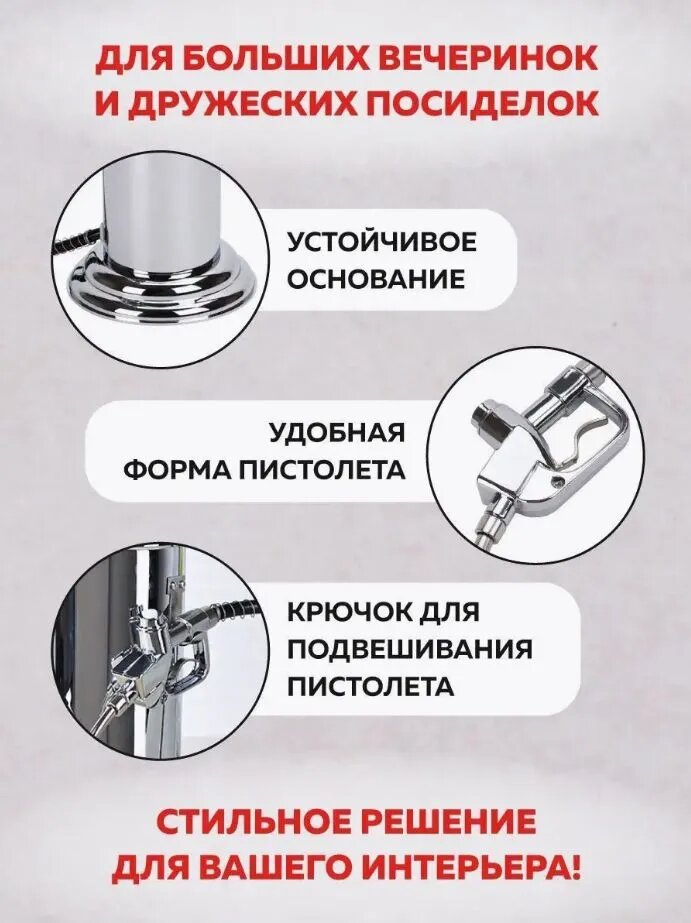 ДЛЯ БОЛЬШИХ ВЕЧЕРИНОК И ДРУЖЕСКИХ ПОСИДЕЛОК

УСТОЙЧИВОЕ ОСНОВАНИЕ

УДОБНАЯ ФОРМА ПИСТОЛЕТА

КРЮЧОК ДЛЯ ПОДВЕШИВАНИЯ ПИСТОЛЕТА

СТИЛЬНОЕ РЕШЕНИЕ ДЛЯ ВАШЕГО ИНТЕРЬЕРА!