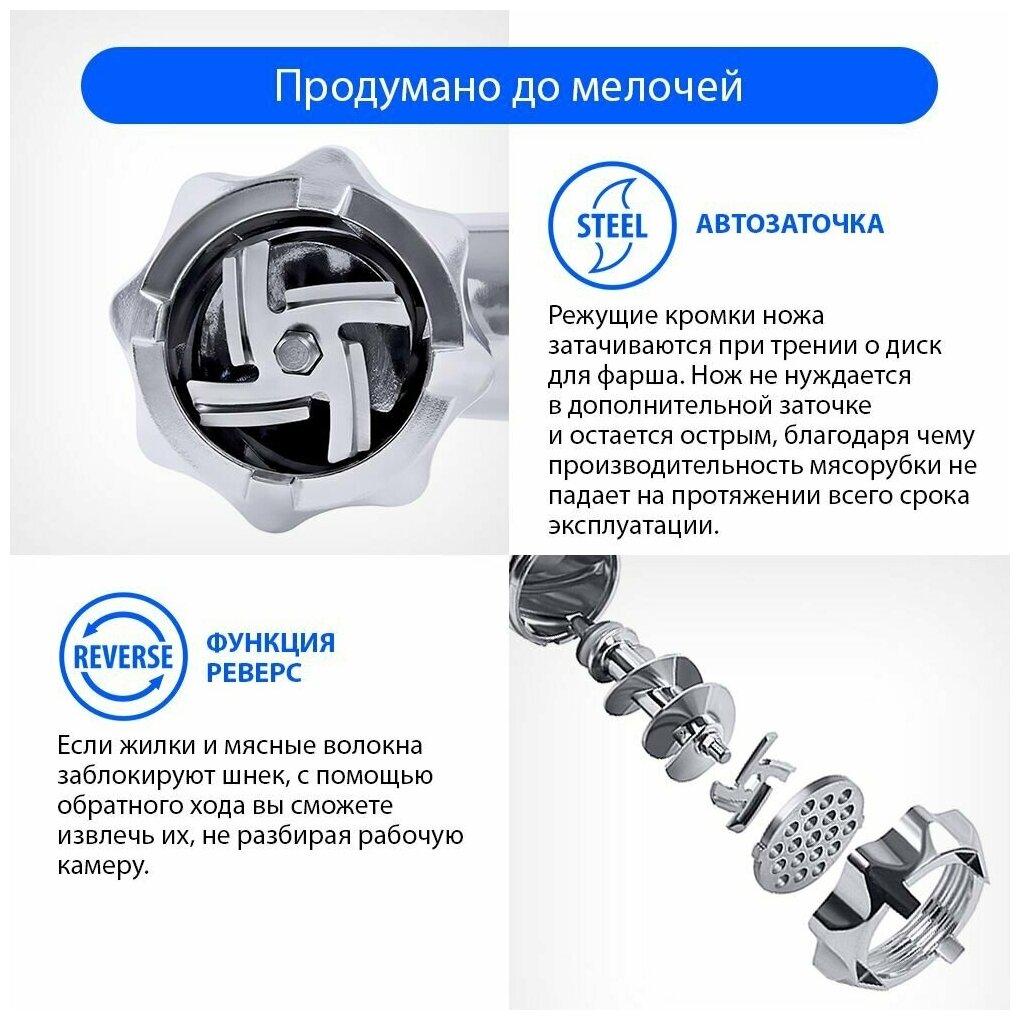 Продумано до мелочей

STEEL

АВТОЗАТОЧКА

Режущие кромки ножа затачиваются при трении о диск для фарша. Нож не нуждается в дополнительной заточке и остается острым, благодаря чему производительность мясорубки не падает на протяжении всего срока эксплуатации.

REVERSE

ФУНКЦИЯ РЕВЕРС

Если жилки и мясные волокна заблокируют шнек, с помощью обратного хода вы сможете извлечь их, не разбирая рабочую камеру.