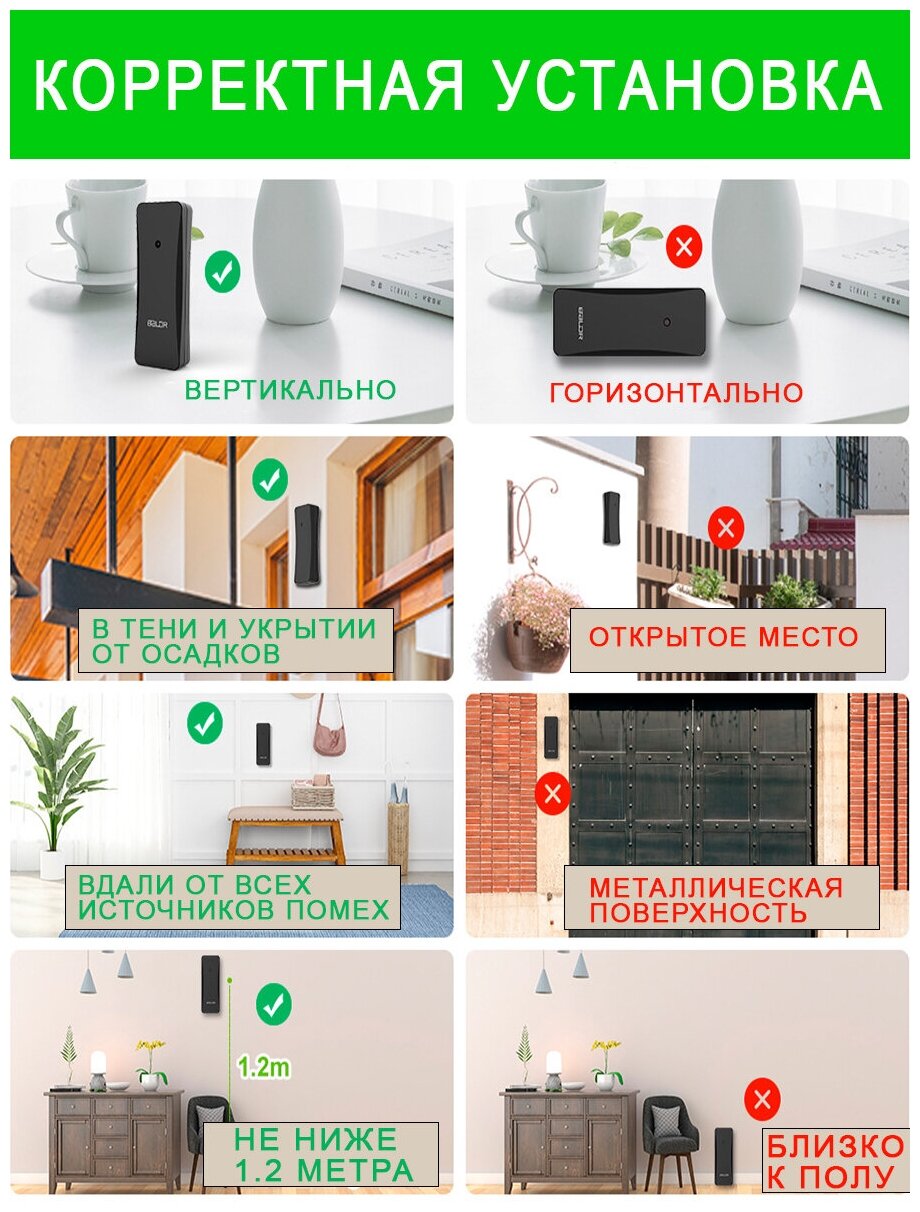 КОРРЕКТНАЯ УСТАНОВКА

BALDR

ВЕРТИКАЛЬНО

BALDR

ГОРИЗОНТАЛЬНО

В ТЕНИ И УКРЫТИИ ОТ ОСАДКОВ

ОТКРЫТОЕ МЕСТО

ВДАЛИ ОТ ВСЕХ ИСТОЧНИКОВ ПОМЕХ

МЕТАЛЛИЧЕСКАЯ ПОВЕРХНОСТЬ

1.2m

НЕ НИЖЕ 1.2 МЕТРА

БЛИЗКО К ПОЛУ