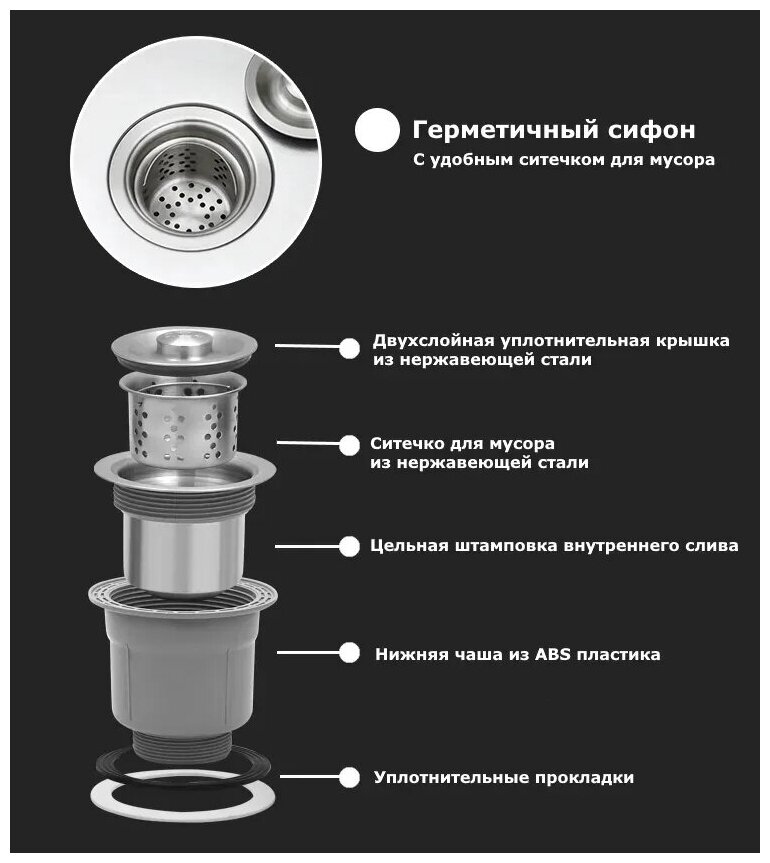 Герметичный сифон
С удобным ситечком для мусора

Двухслойная уплотнительная крышка из нержавеющей стали

Ситечко для мусора из нержавеющей стали

Цельная штамповка внутреннего слива

Нижняя чаша из ABS пластика

Уплотнительные прокладки