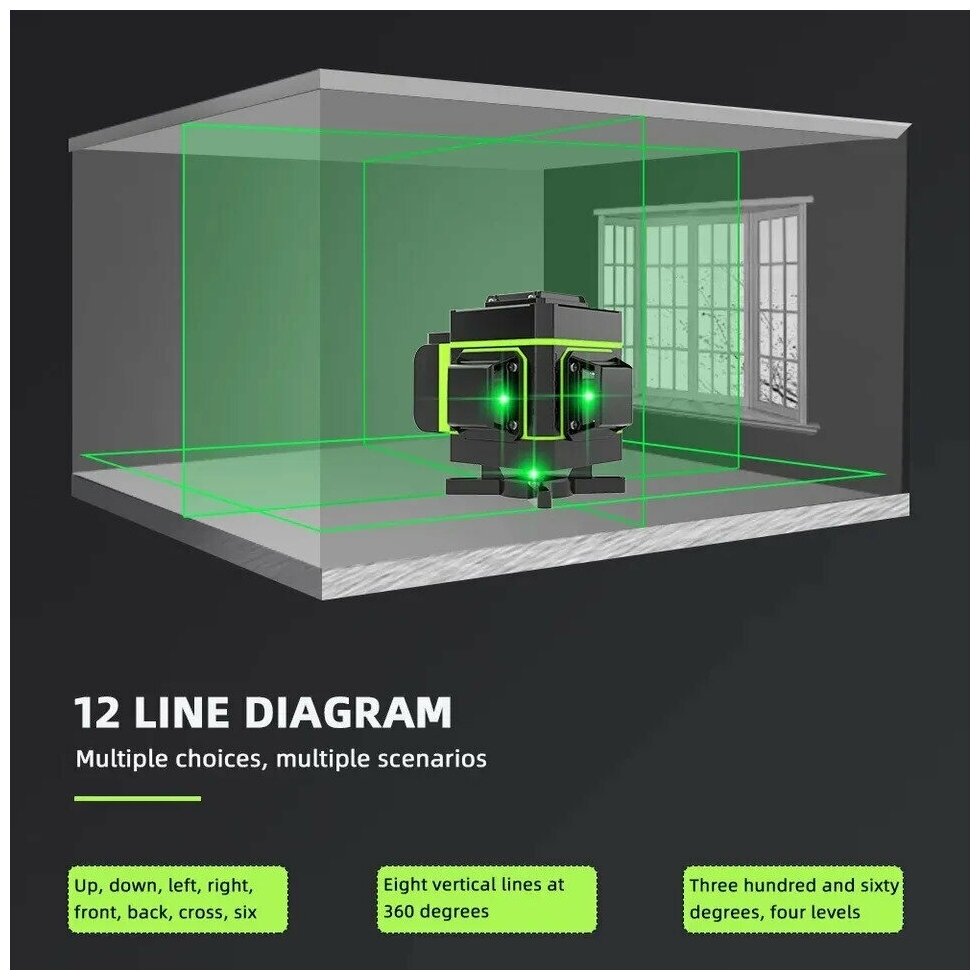 12 LINE DIAGRAM

Multiple choices, multiple scenarios

Up, down, left, right, front, back, cross, six

Eight vertical lines at 360 degrees

Three hundred and sixty degrees, four levels