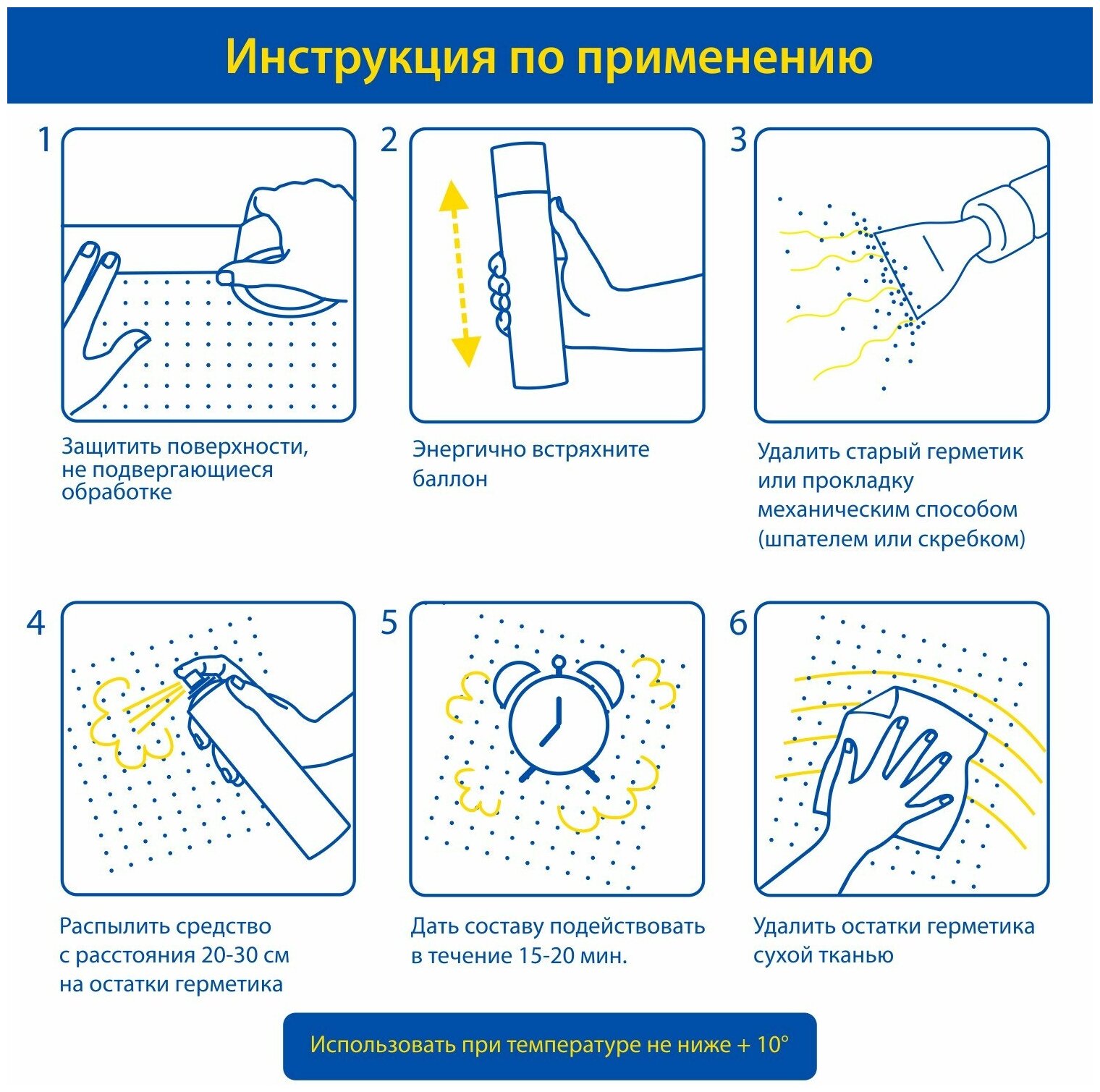 Инструкция по применению

1

Защитить поверхности, не подвергающиеся обработке

2

Энергично встряхните баллон

3

Удалить старый герметик или прокладку механическим способом (шпателем или скребком)

4

Распылить средство с расстояния 20-30 см на остатки герметика

5

Дать составу подействовать в течение 15-20 мин.

6

Удалить остатки герметика сухой тканью

Использовать при температуре не ниже + 10°