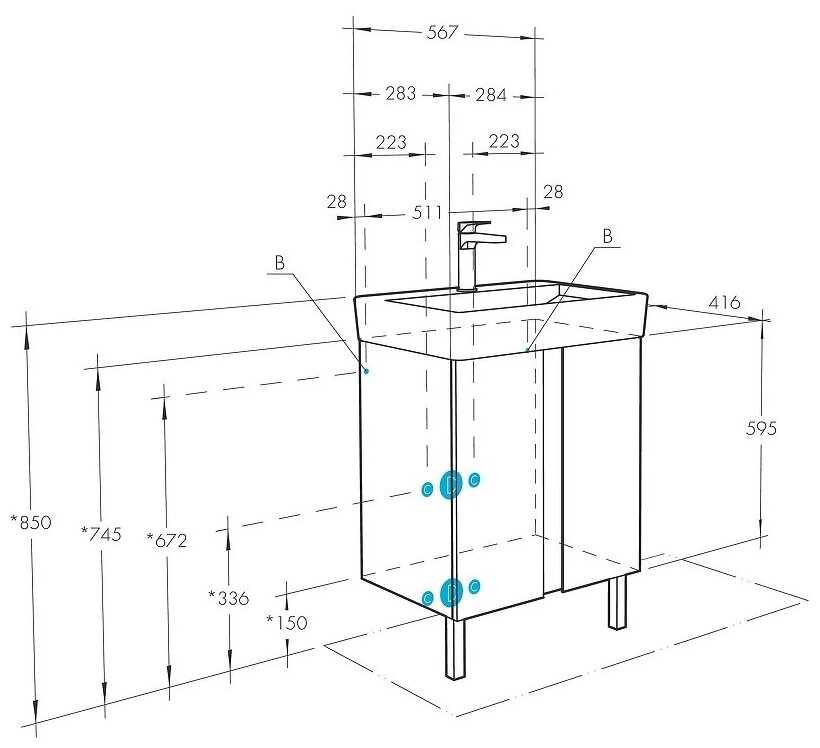 567
283
284
223
223
28
511
28
B
B
416
595
*850
*745
*672
*336
*150
C
D
C
C
D
C