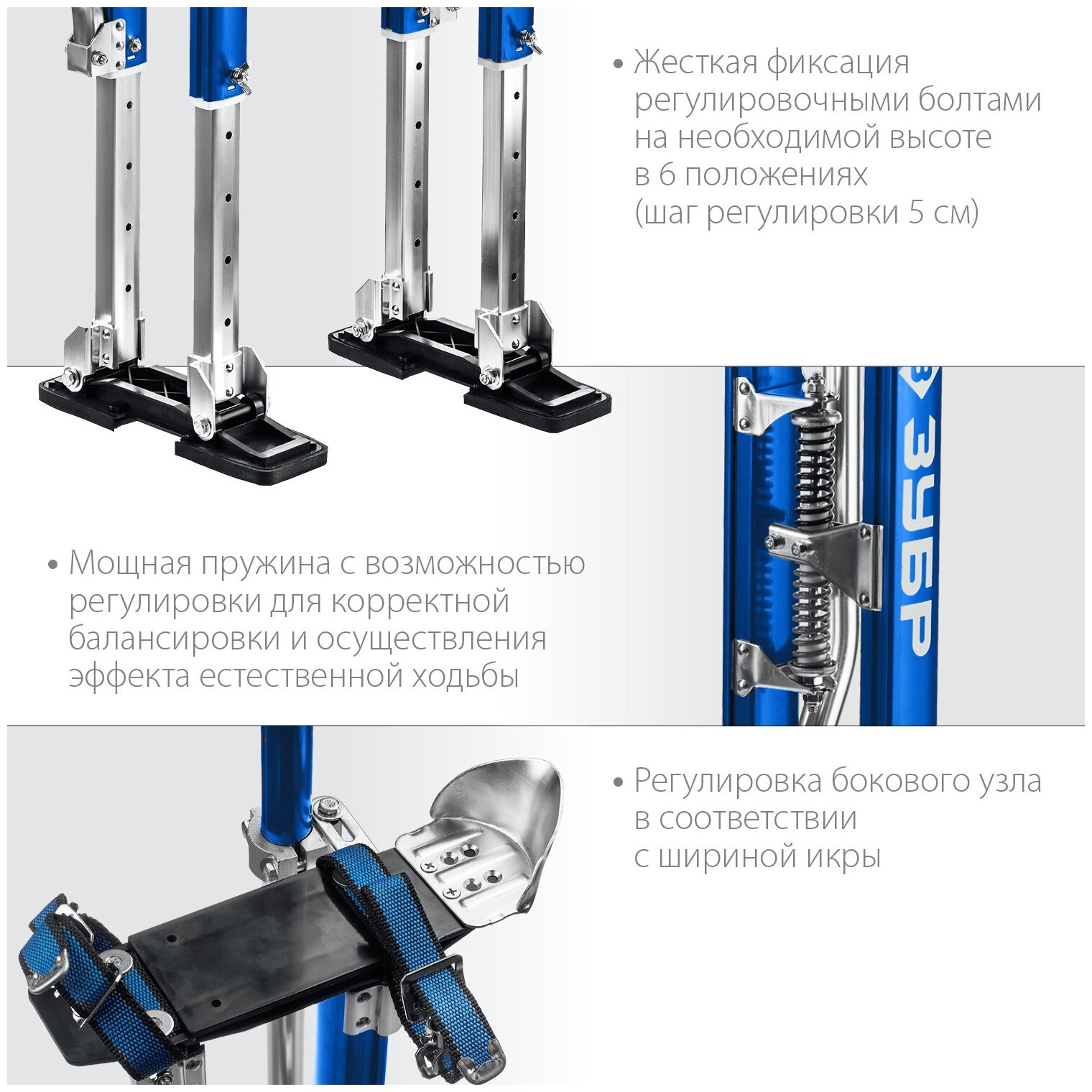 • Жесткая фиксация регулировочными болтами на необходимой высоте в 6 положениях (шаг регулировки 5 см)

ЗУБР

• Мощная пружина с возможностью регулировки для корректной балансировки и осуществления эффекта естественной ходьбы

• Регулировка бокового узла в соответствии с шириной икры