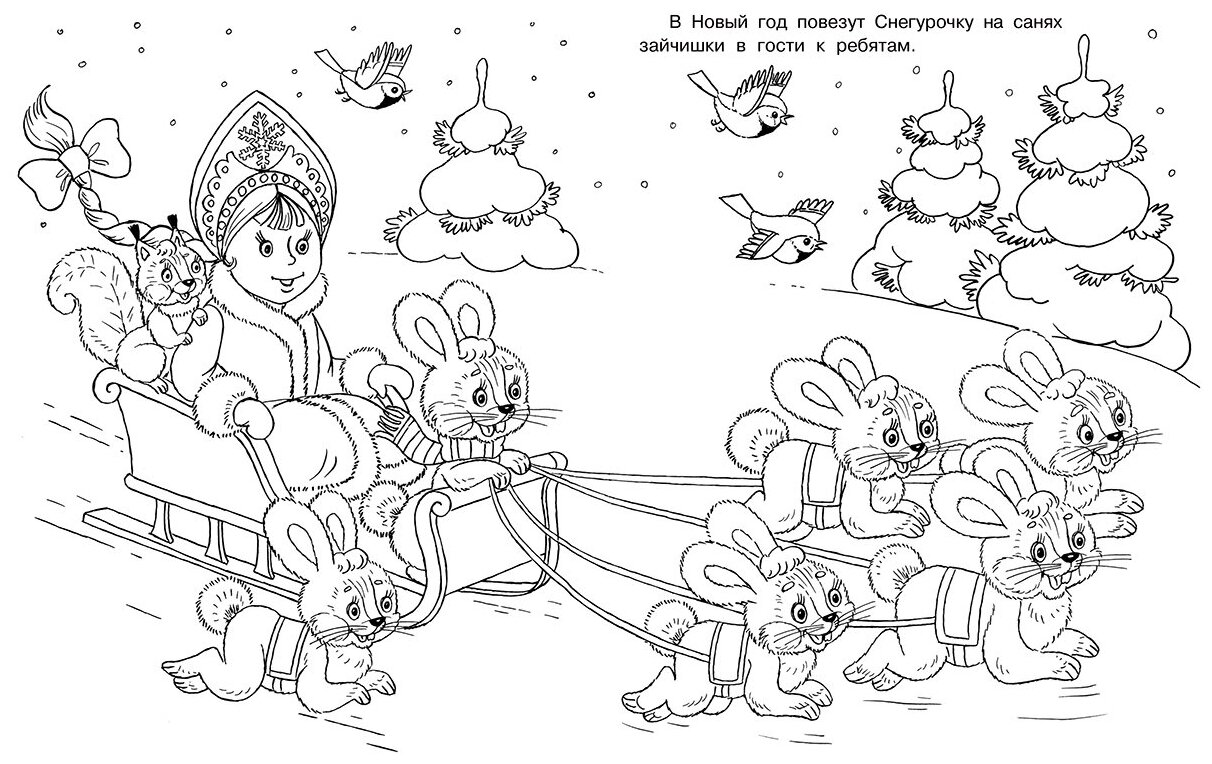 В Новый год повезут Снегурочку на санях зайчишки в гости к ребятам.