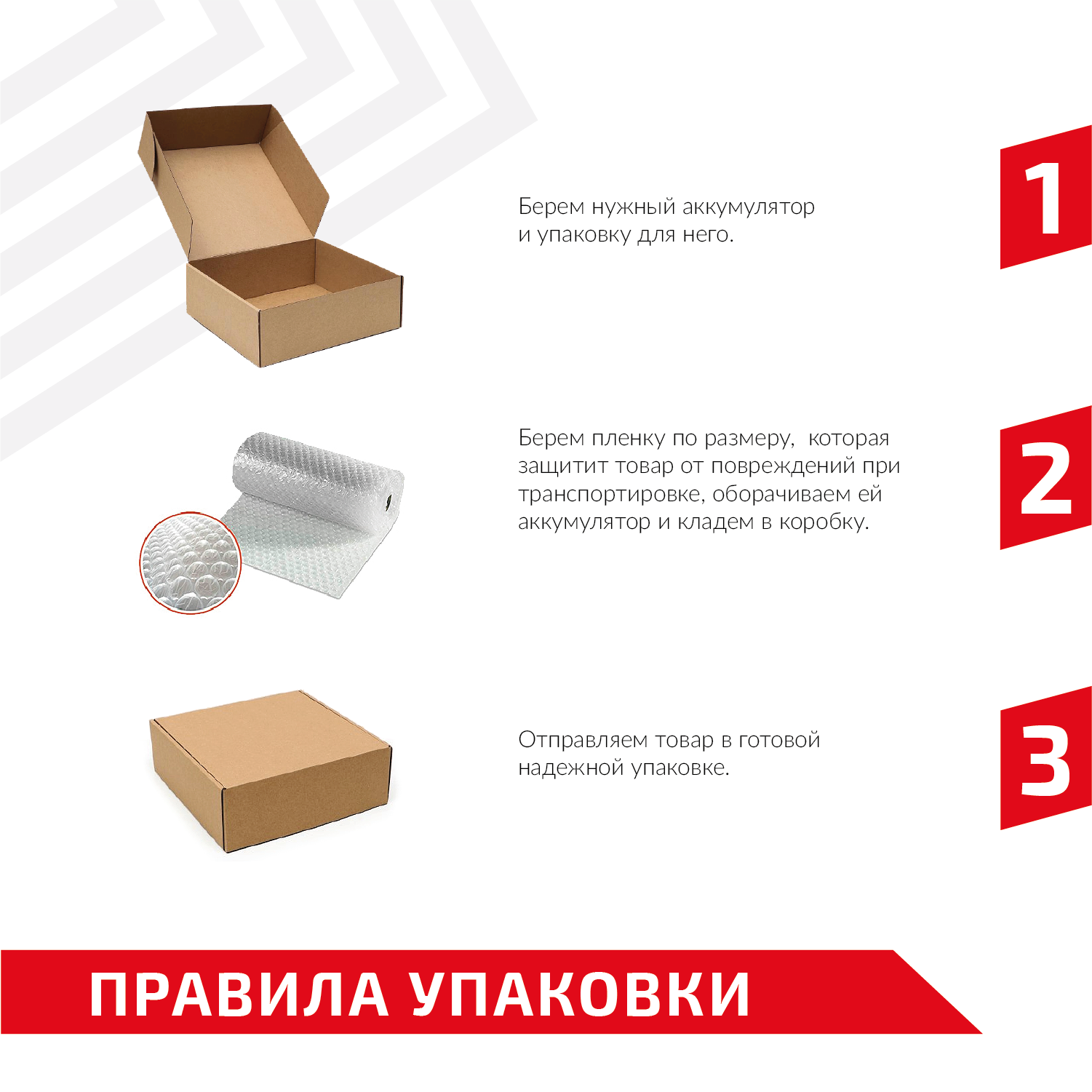 Берем нужный аккумулятор и упаковку для него.

1

Берем пленку по размеру, которая защитит товар от повреждений при транспортировке, оборачиваем ей аккумулятор и кладем в коробку.

2

Отправляем товар в готовой надежной упаковке.

3

ПРАВИЛА УПАКОВКИ