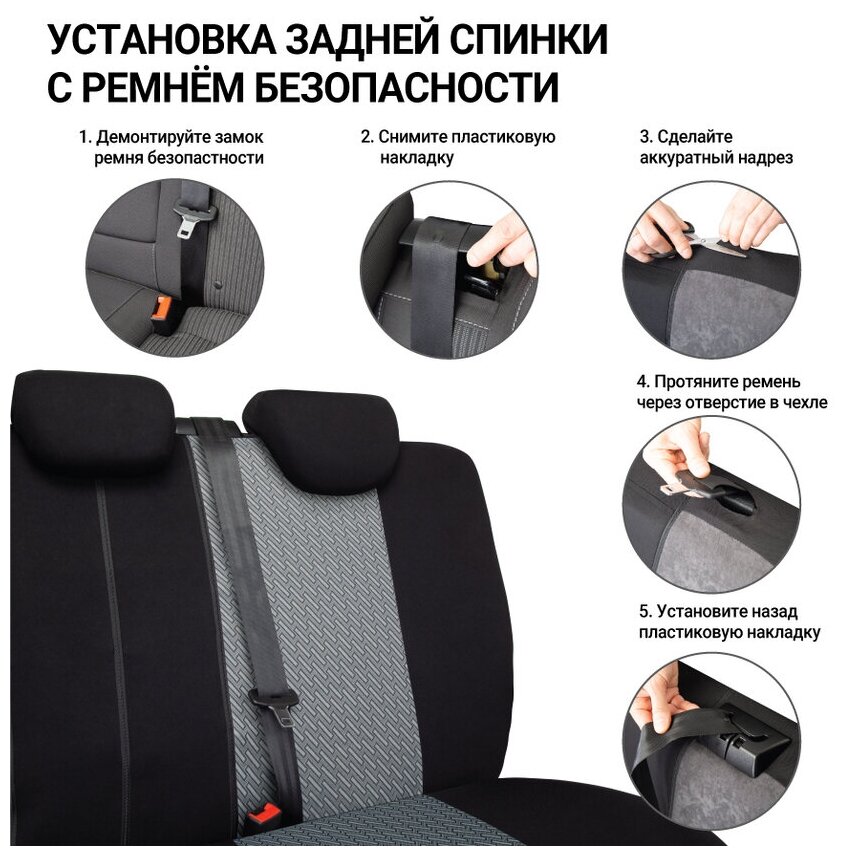 УСТАНОВКА ЗАДНЕЙ СПИНКИ С РЕМНЁМ БЕЗОПАСНОСТИ

1. Демонтируйте замок ремня безопастности

2. Снимите пластиковую накладку

3. Сделайте аккуратный надрез

4. Протяните ремень через отверстие в чехле

5. Установите назад пластиковую накладку