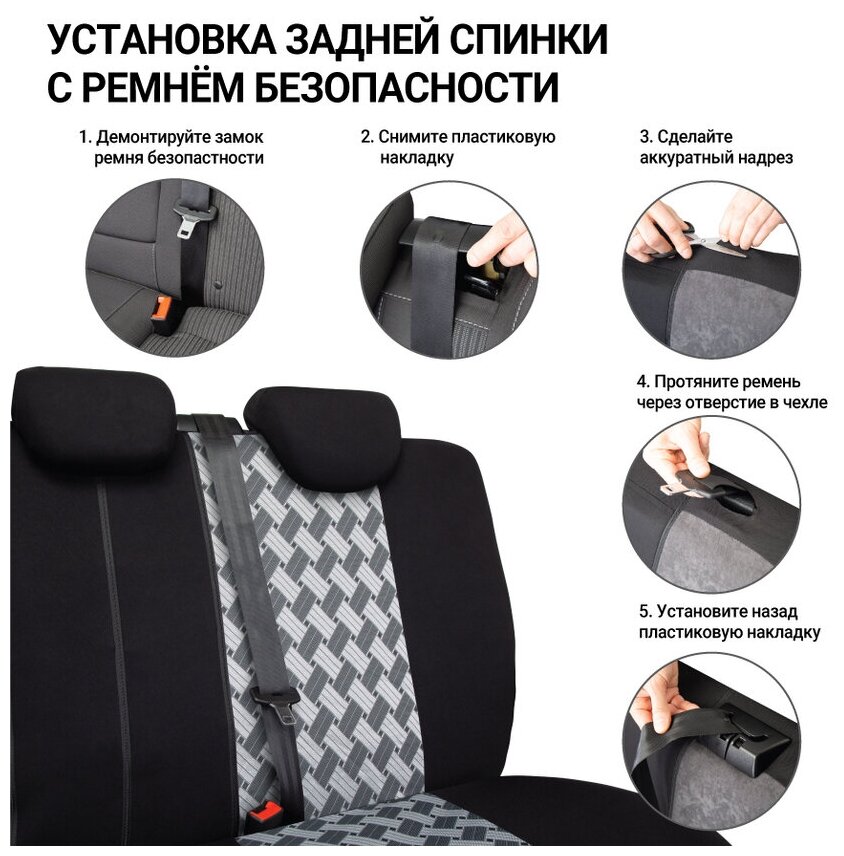 УСТАНОВКА ЗАДНЕЙ СПИНКИ С РЕМНЁМ БЕЗОПАСНОСТИ

1. Демонтируйте замок ремня безопастности

2. Снимите пластиковую накладку

3. Сделайте аккуратный надрез

4. Протяните ремень через отверстие в чехле

5. Установите назад пластиковую накладку