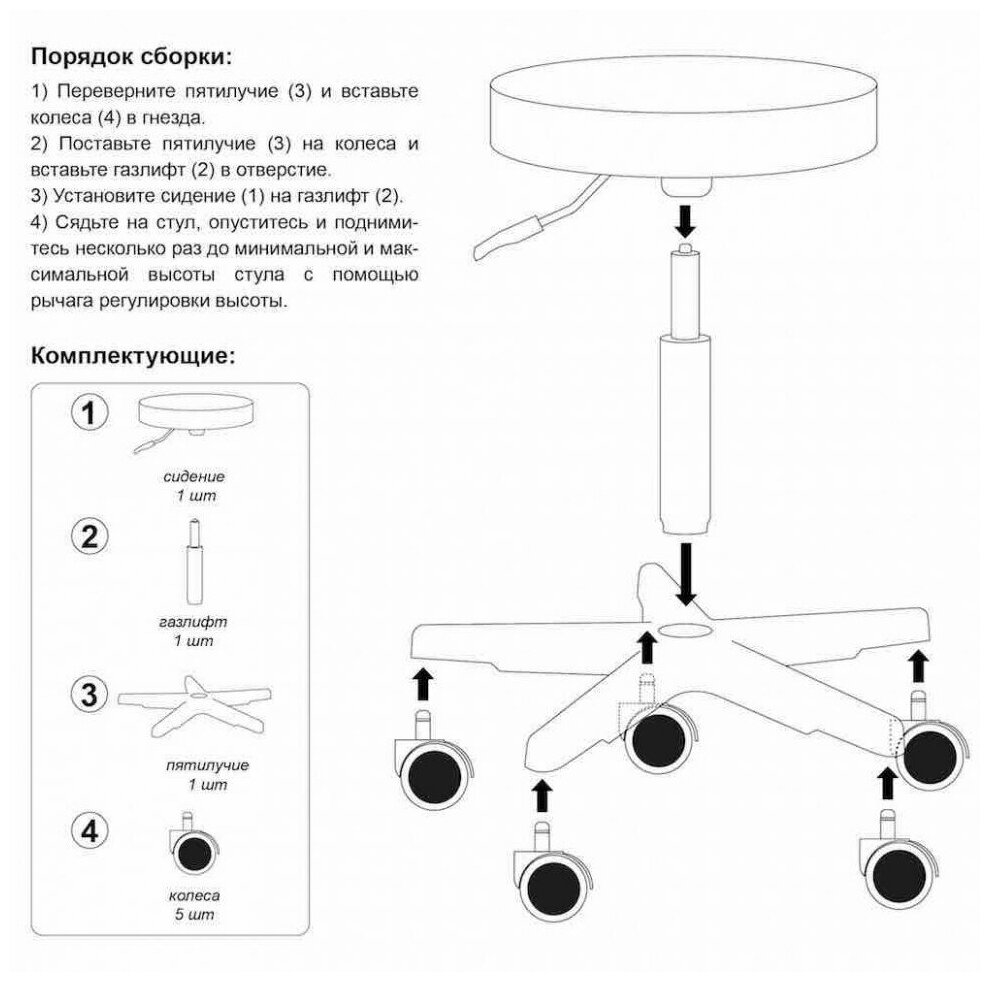 Порядок сборки:

1) Переверните пятилучие (3) и вставьте колеса (4) в гнезда.
2) Поставьте пятилучие (3) на колеса и вставьте газлифт (2) в отверстие.
3) Установите сидение (1) на газлифт (2).
4) Сядьте на стул, опуститесь и поднимитесь несколько раз до минимальной и максимальной высоты стула с помощью рычага регулировки высоты.

Комплектующие:

1
сидение
1 шт

2
газлифт
1 шт

3
пятилучие
1 шт

4
колеса
5 шт