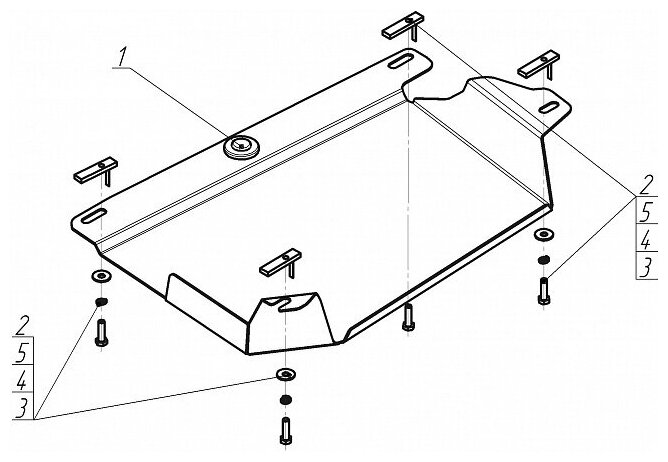 1

2
5
4
3

2
5
4
3