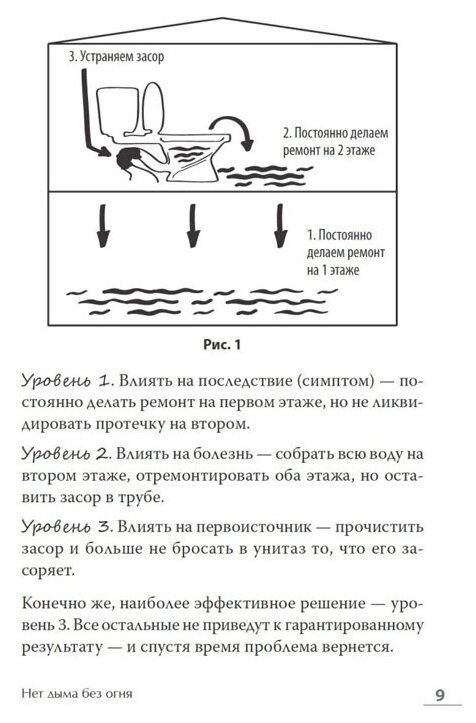 3. Устраняем засор

2. Постоянно делаем ремонт на 2 этаже

1. Постоянно делаем ремонт на 1 этаже

Рис. 1

Уровень 1. Влиять на последствие (симптом) — постоянно делать ремонт на первом этаже, но не ликвидировать протечку на втором.

Уровень 2. Влиять на болезнь — собрать всю воду на втором этаже, отремонтировать оба этажа, но оставить засор в трубе.

Уровень 3. Влиять на первоисточник — прочистить засор и больше не бросать в унитаз то, что его засоряет.

Конечно же, наиболее эффективное решение — уровень 3. Все остальные не приведут к гарантированному результату — и спустя время проблема вернется.

Нет дыма без огня

9