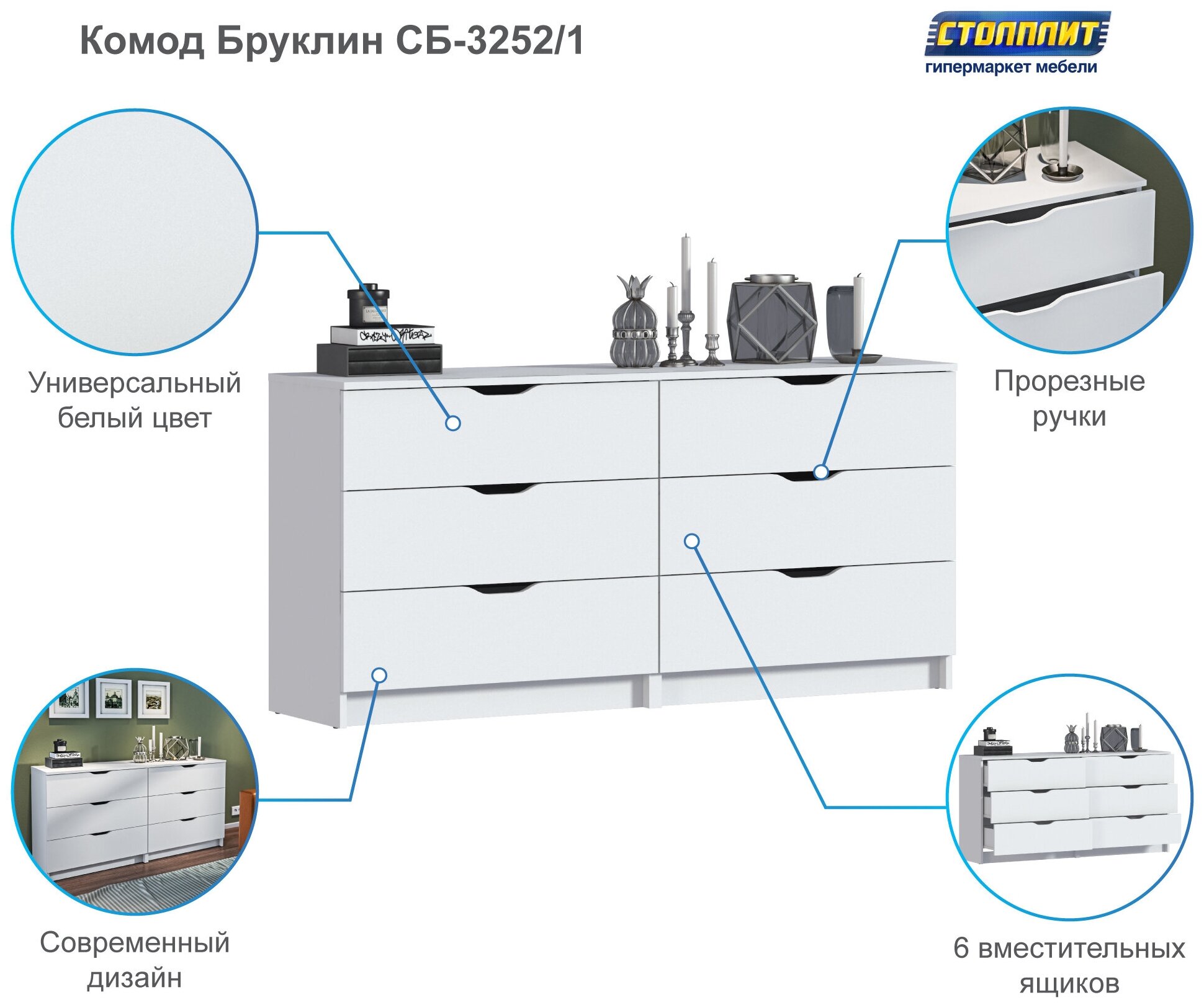 Комод Бруклин СБ-3252/1

СТОЛПЛИТ
гипермаркет мебели

Универсальный белый цвет

Прорезные ручки

Современный дизайн

6 вместительных ящиков